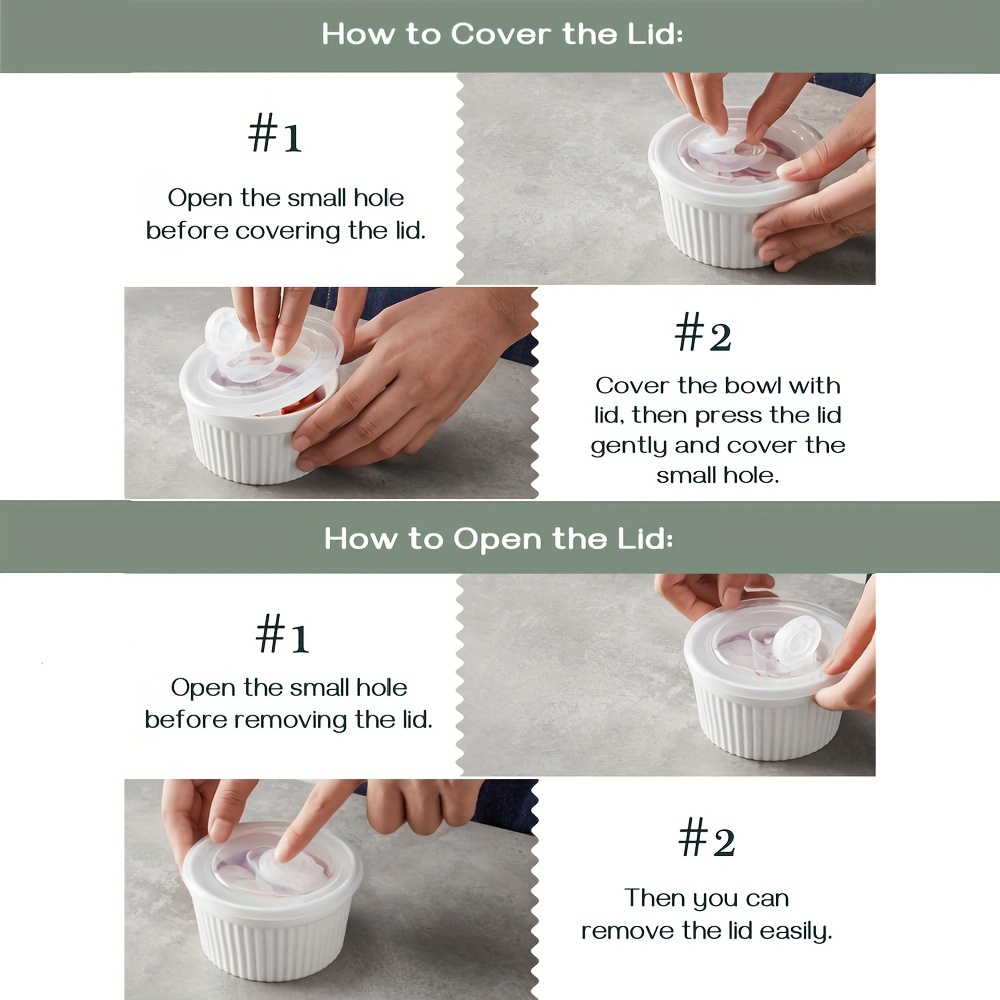 How to Cover the Lid:

#1

Open the small hole before covering the lid.

#2

Cover the bowl with lid, then press the lid gently and cover the small hole.

How to Open the Lid:

#1

Open the small hole before removing the lid.

#2

Then you can remove the lid easily.