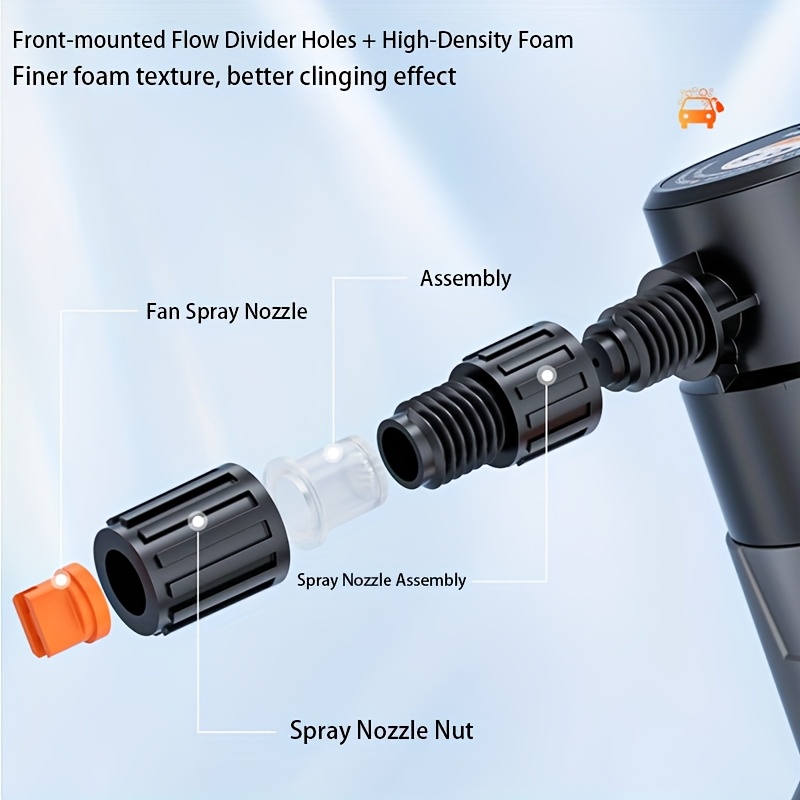 Front-mounted Flow Divider Holes + High-Density Foam
Finer foam texture, better clinging effect

Assembly

Fan Spray Nozzle

Spray Nozzle Assembly

Spray Nozzle Nut