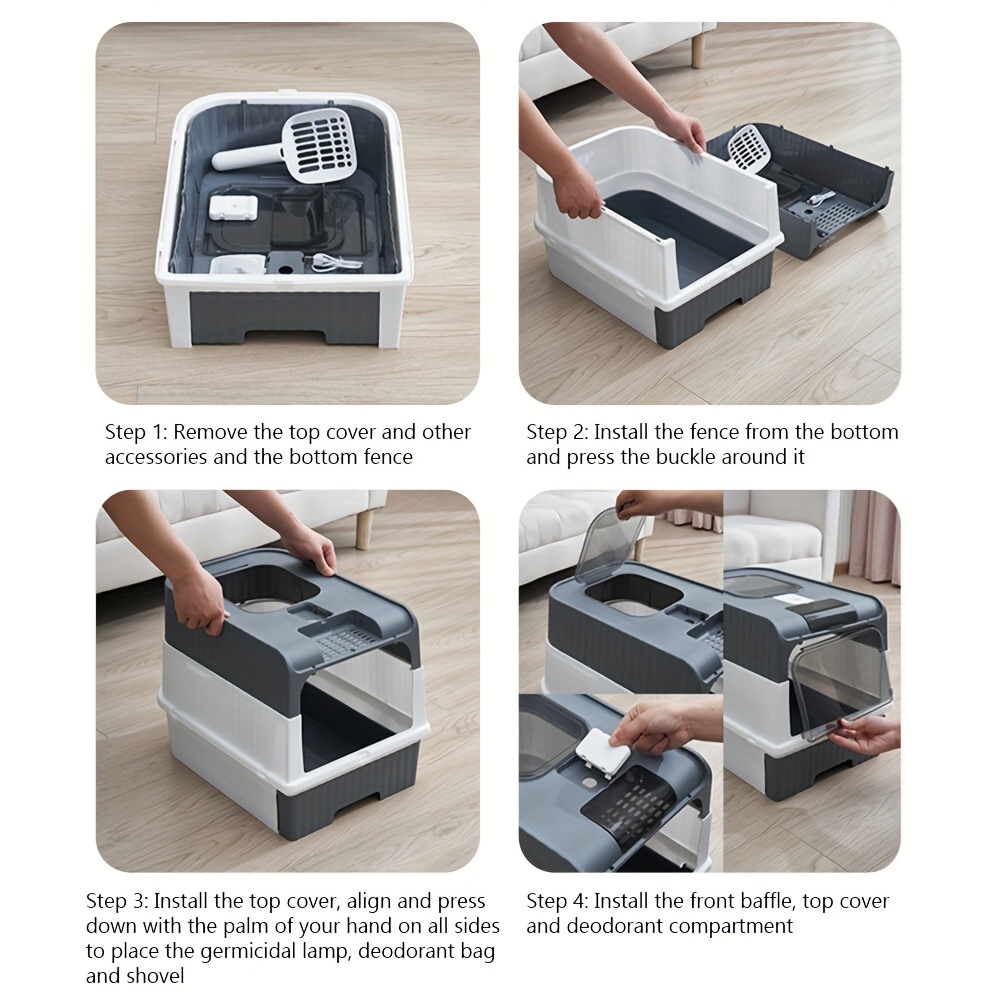 Step 1: Remove the top cover and other accessories and the bottom fence

Step 2: Install the fence from the bottom and press the buckle around it

Step 3: Install the top cover, align and press down with the palm of your hand on all sides to place the germicidal lamp, deodorant bag and shovel

Step 4: Install the front baffle, top cover and deodorant compartment