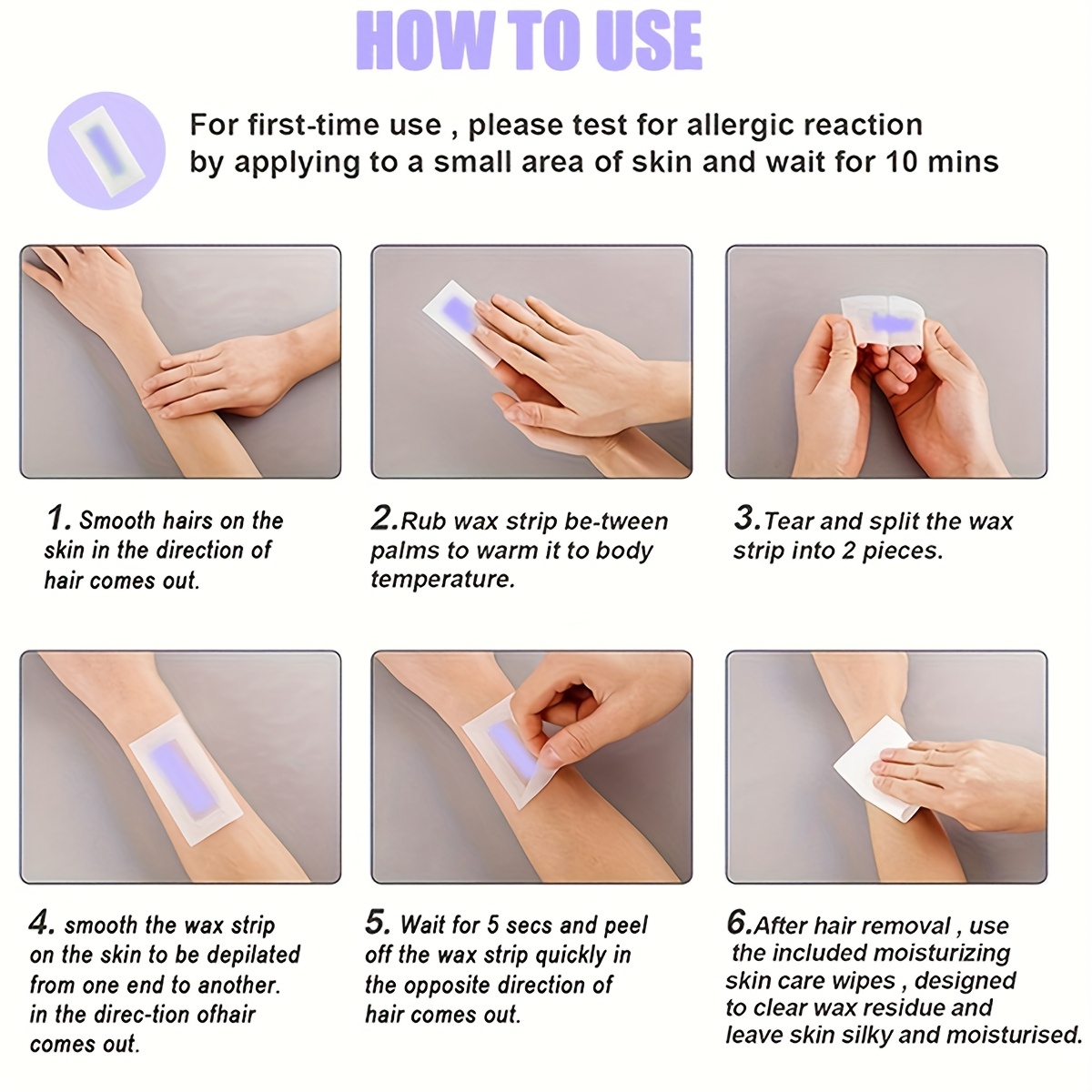 HOW TO USE

For first-time use , please test for allergic reaction by applying to a small area of skin and wait for 10 mins

1. Smooth hairs on the skin in the direction of hair comes out.

2.Rub wax strip be-tween palms to warm it to body temperature.

3.Tear and split the wax strip into 2 pieces.

4. smooth the wax strip on the skin to be depilated from one end to another. in the direc-tion ofhair comes out.

5. Wait for 5 secs and peel off the wax strip quickly in the opposite direction of hair comes out.

6.After hair removal , use the included moisturizing skin care wipes , designed to clear wax residue and leave skin silky and moisturised.