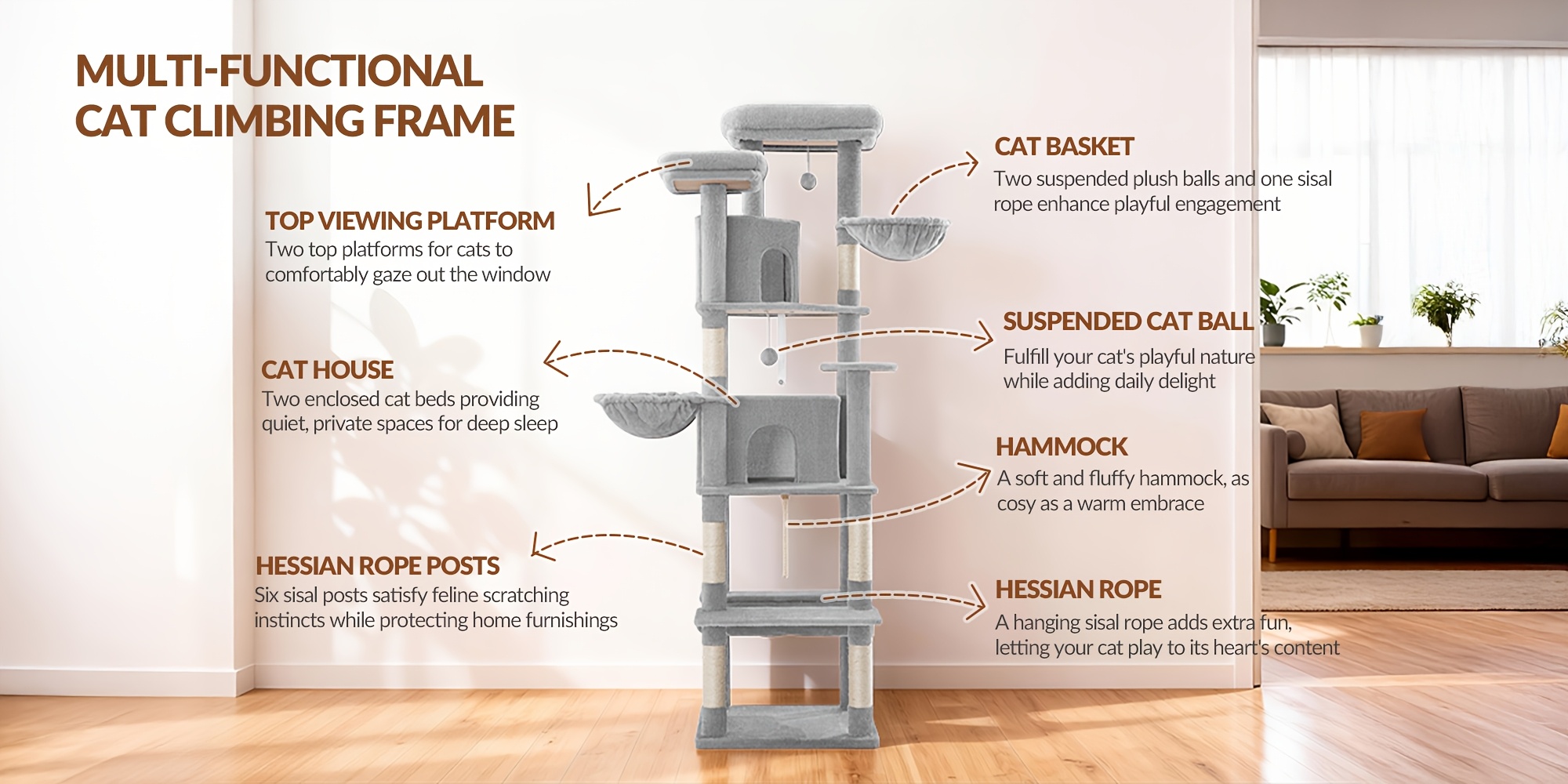 MULTI-FUNCTIONAL
CAT CLIMBING FRAME

TOP VIEWING PLATFORM
Two top platforms for cats to comfortably gaze out the window

CAT HOUSE
Two enclosed cat beds providing quiet, private spaces for deep sleep

HESSIAN ROPE POSTS
Six sisal posts satisfy feline scratching instincts while protecting home furnishings

CAT BASKET
Two suspended plush balls and one sisal rope enhance playful engagement

SUSPENDED CAT BALL
Fulfill your cat's playful nature while adding daily delight

HAMMOCK
A soft and fluffy hammock, as cosy as a warm embrace

HESSIAN ROPE
A hanging sisal rope adds extra fun, letting your cat play to its heart's content