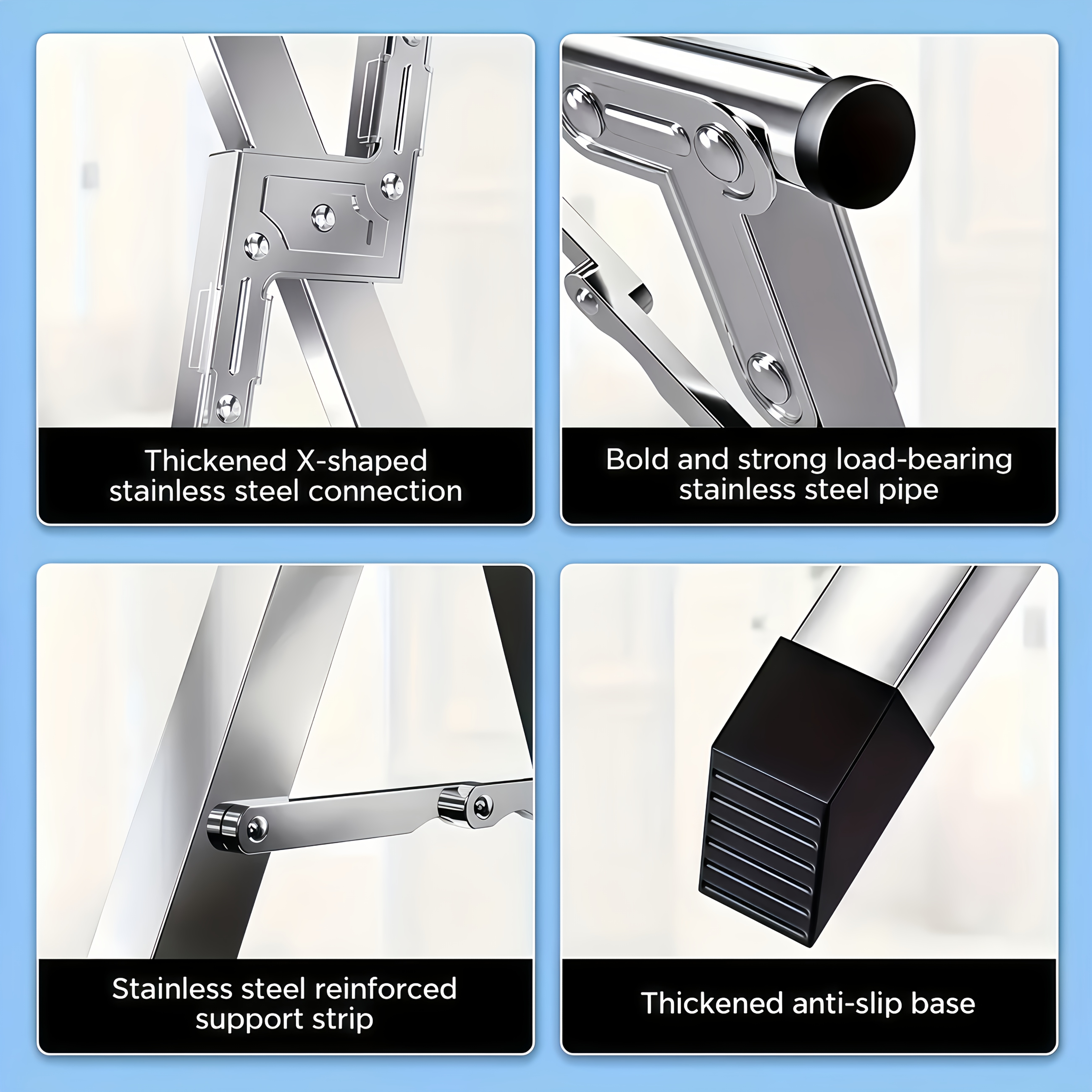 Thickened X-shaped stainless steel connection

Bold and strong load-bearing stainless steel pipe

Stainless steel reinforced support strip

Thickened anti-slip base