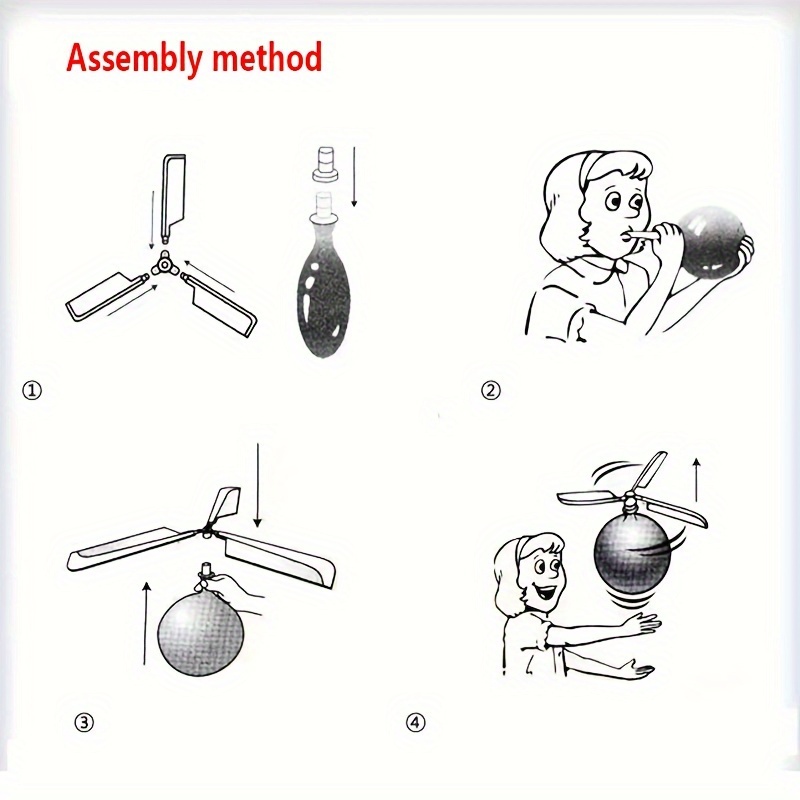 Assembly method

①

②

③

④