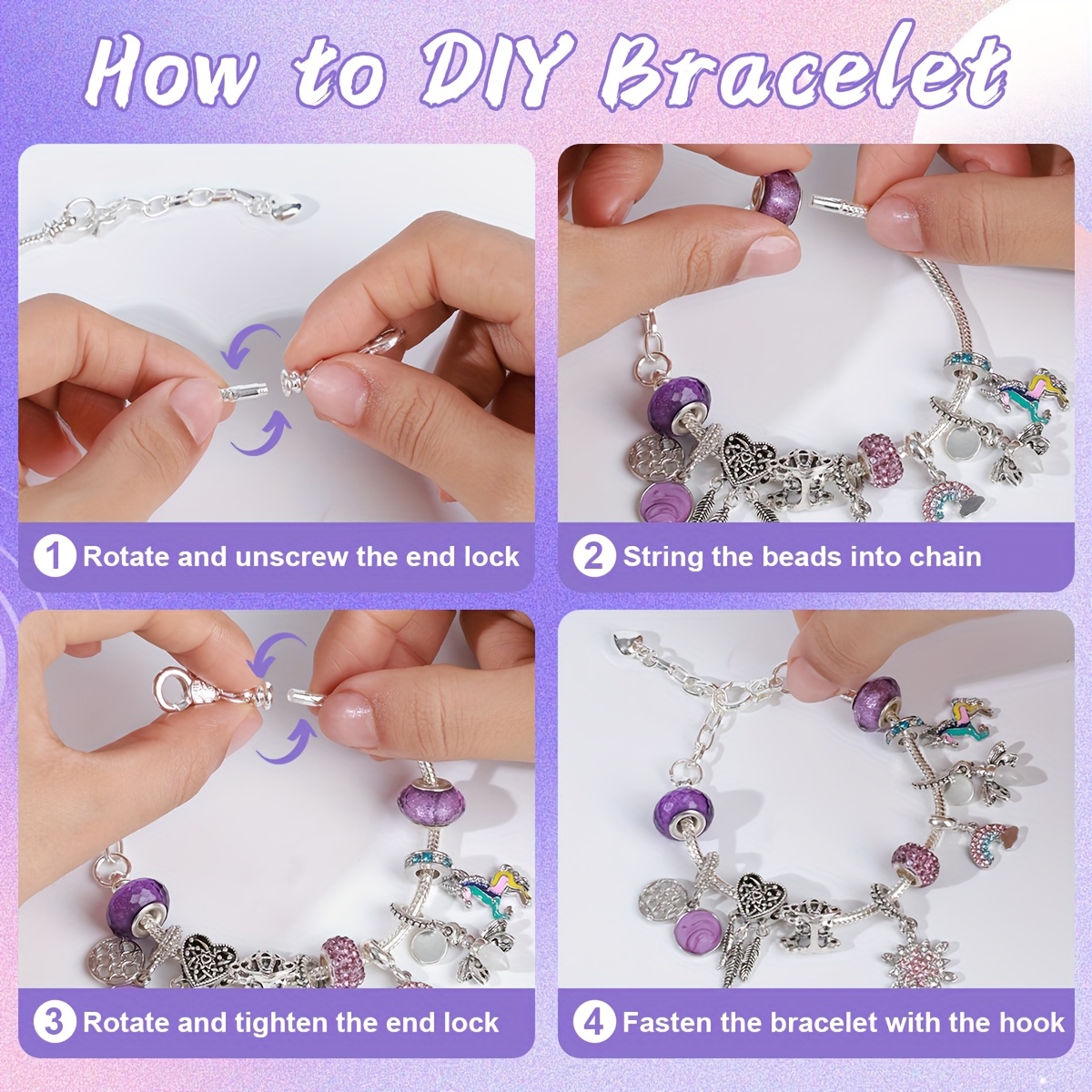 How to DIY Bracelet

1 Rotate and unscrew the end lock

2 String the beads into chain

3 Rotate and tighten the end lock

4 Fasten the bracelet with the hook