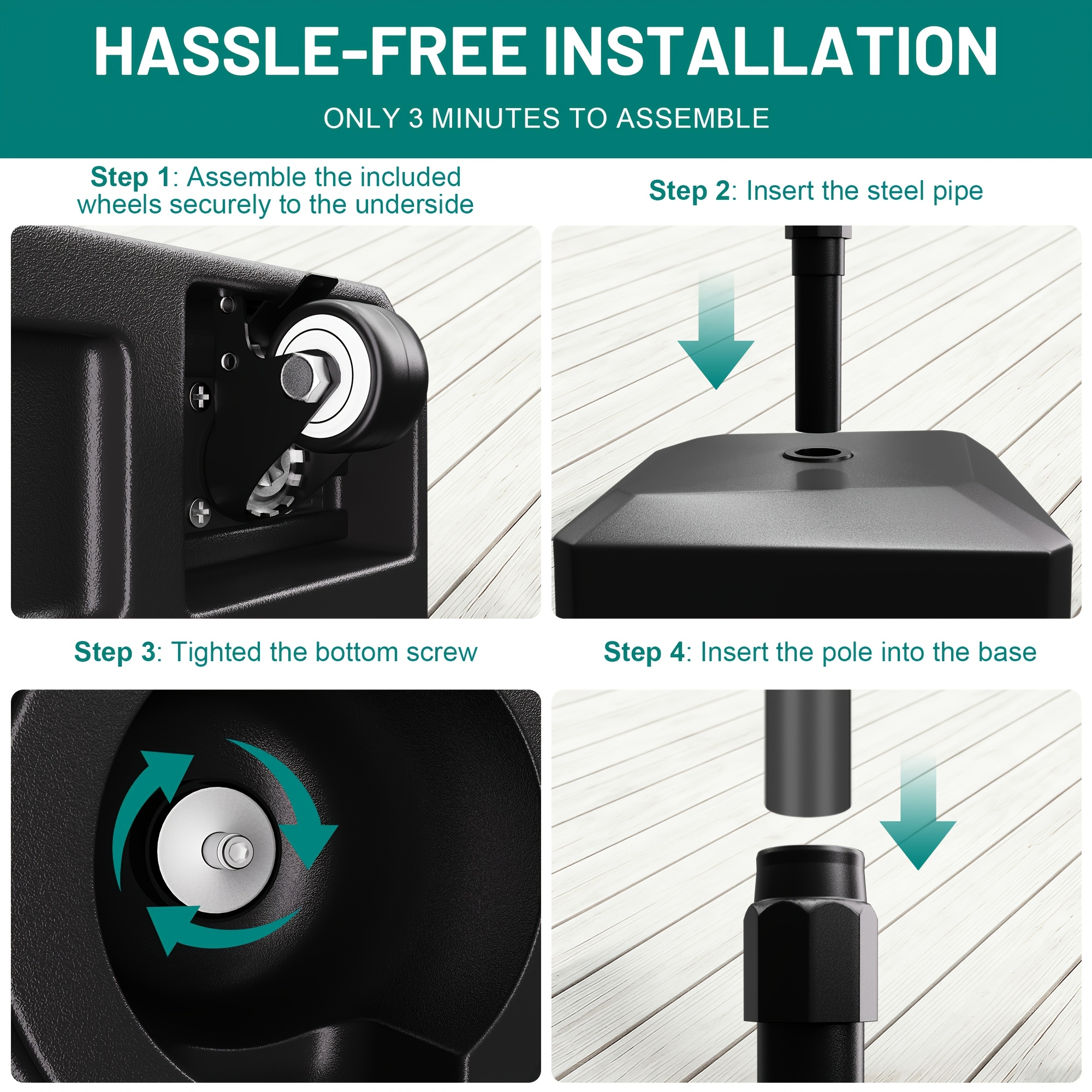 HASSLE-FREE INSTALLATION

ONLY 3 MINUTES TO ASSEMBLE

Step 1: Assemble the included wheels securely to the underside

Step 2: Insert the steel pipe

Step 3: Tighted the bottom screw

Step 4: Insert the pole into the base