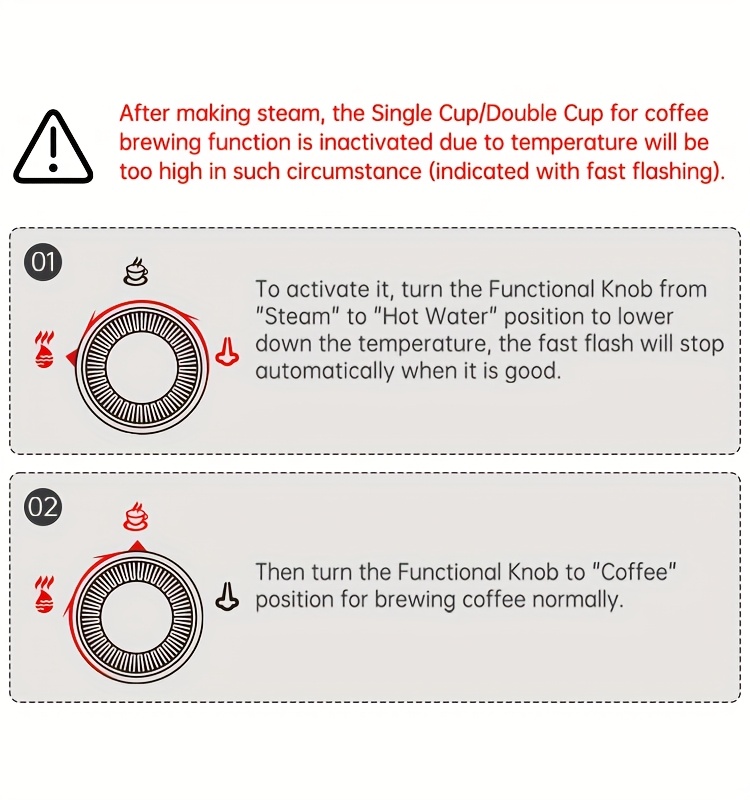 After making steam, the Single Cup/Double Cup for coffee brewing function is inactivated due to temperature will be too high in such circumstance (indicated with fast flashing).

01

To activate it, turn the Functional Knob from "Steam" to "Hot Water" position to lower down the temperature, the fast flash will stop automatically when it is good.

02

Then turn the Functional Knob to "Coffee" position for brewing coffee normally.