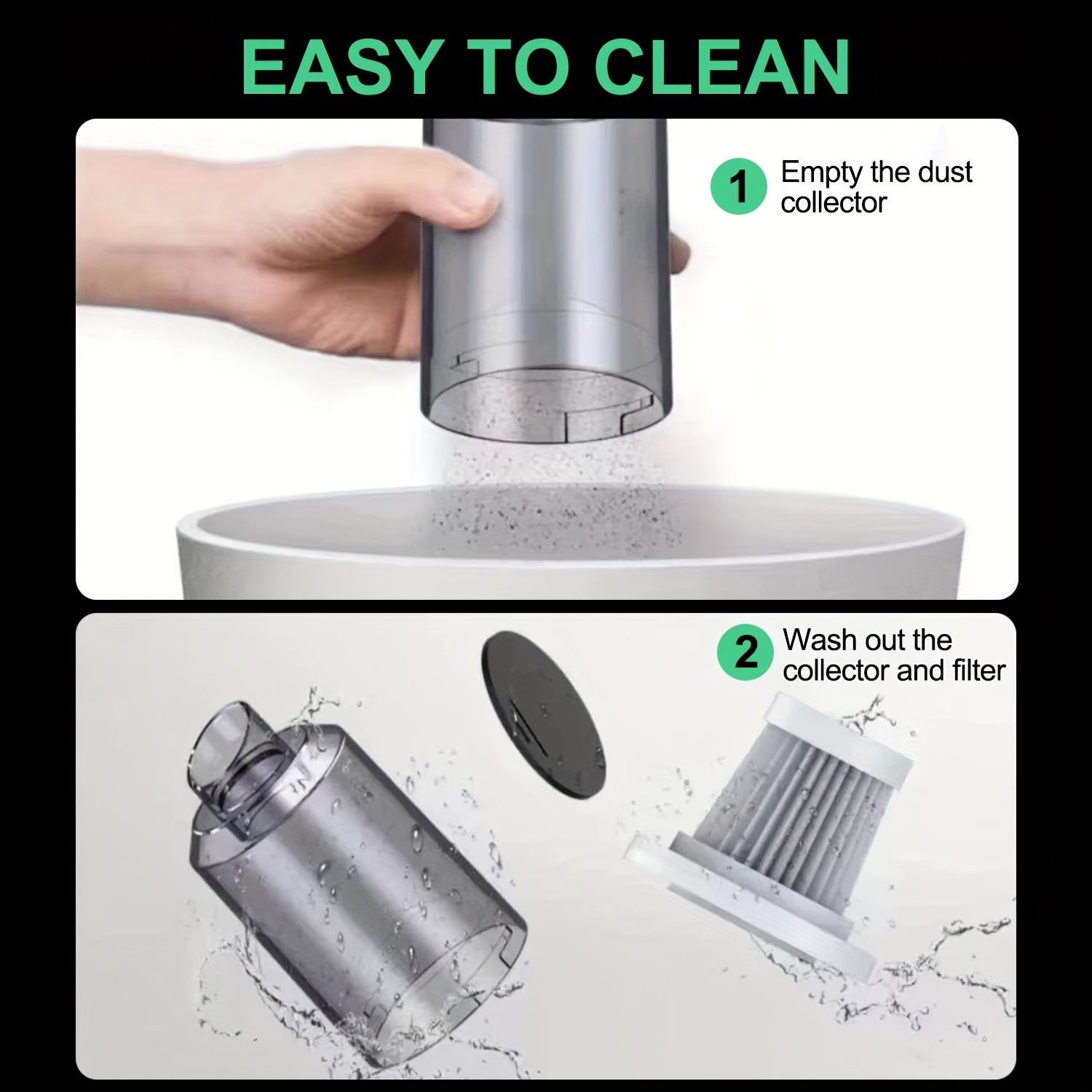 EASY TO CLEAN

1 Empty the dust collector

2 Wash out the collector and filter