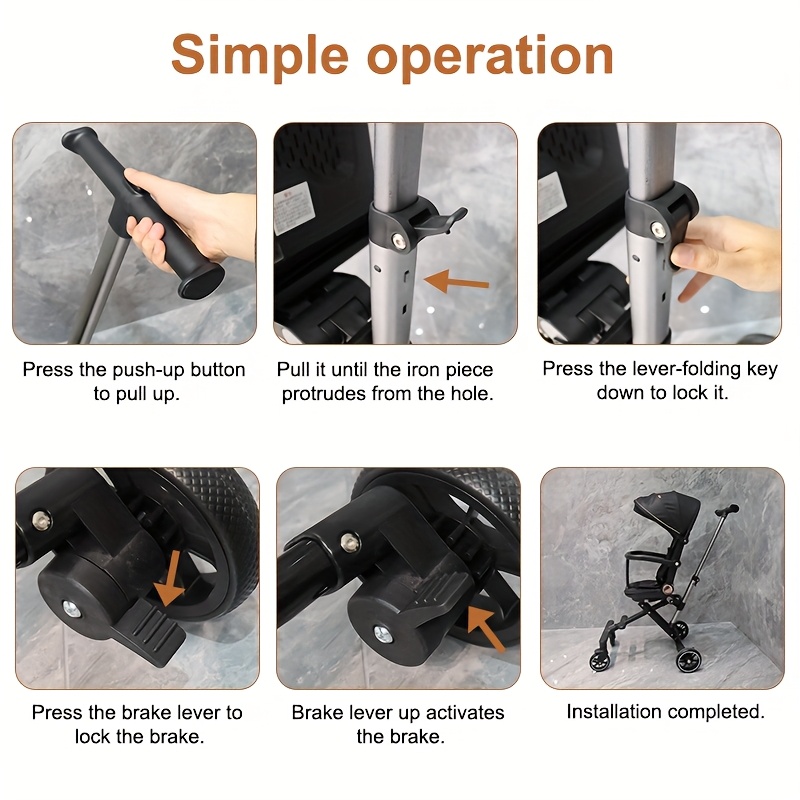 Simple operation

Press the push-up button to pull up.

Pull it until the iron piece protrudes from the hole.

Press the lever-folding key down to lock it.

Press the brake lever to lock the brake.

Brake lever up activates the brake.

Installation completed.