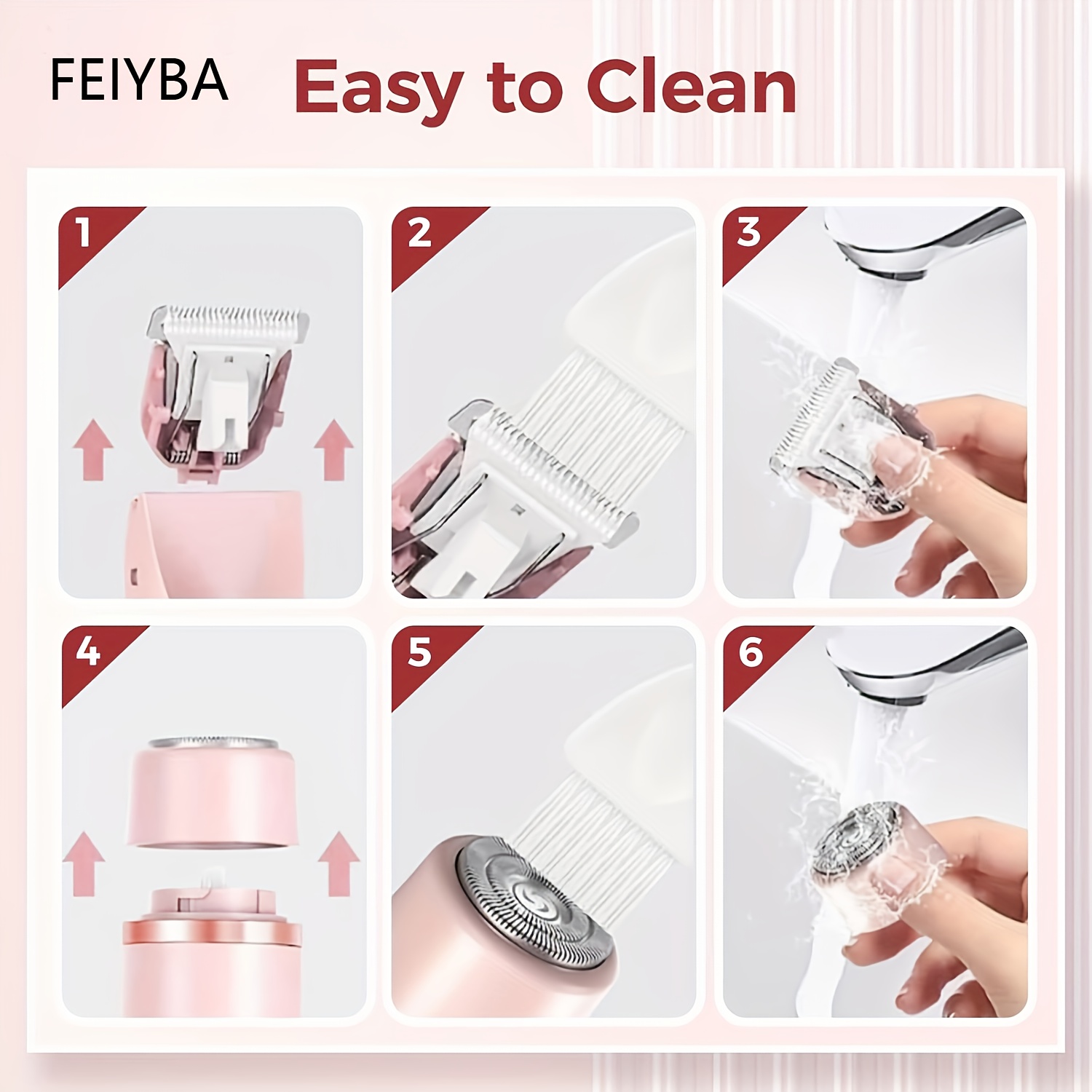 FEIYBA Easy to Clean

1

2

3

4

5

6