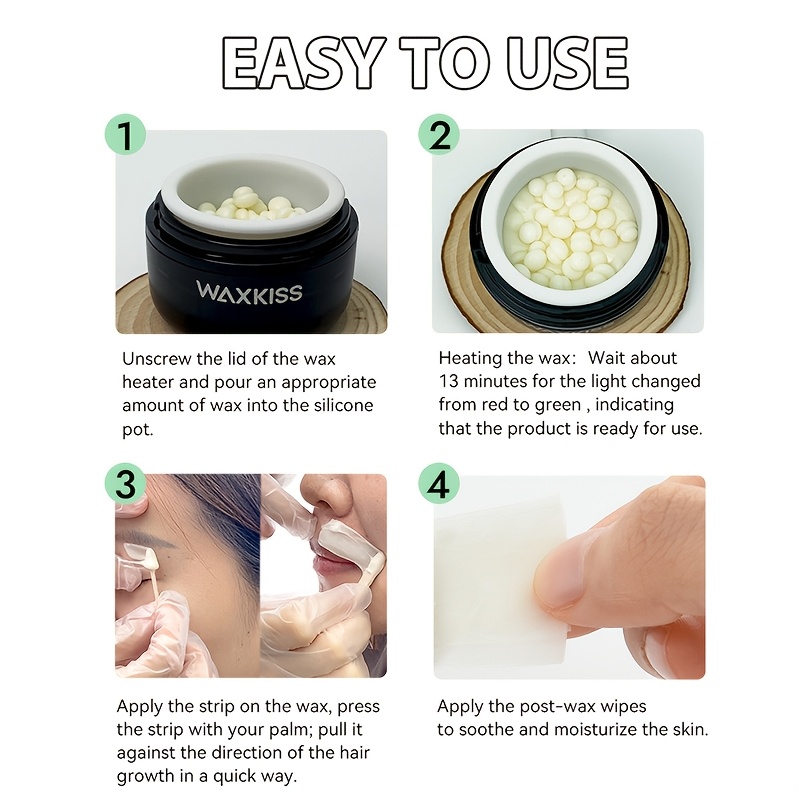 EASY TO USE

1

WAXKISS

Unscrew the lid of the wax heater and pour an appropriate amount of wax into the silicone pot.

2

Heating the wax:  Wait about 13 minutes for the light changed from red to green , indicating that the product is ready for use.

3

Apply the strip on the wax, press the strip with your palm; pull it against the direction of the hair growth in a quick way.

4

Apply the post-wax wipes to soothe and moisturize the skin.