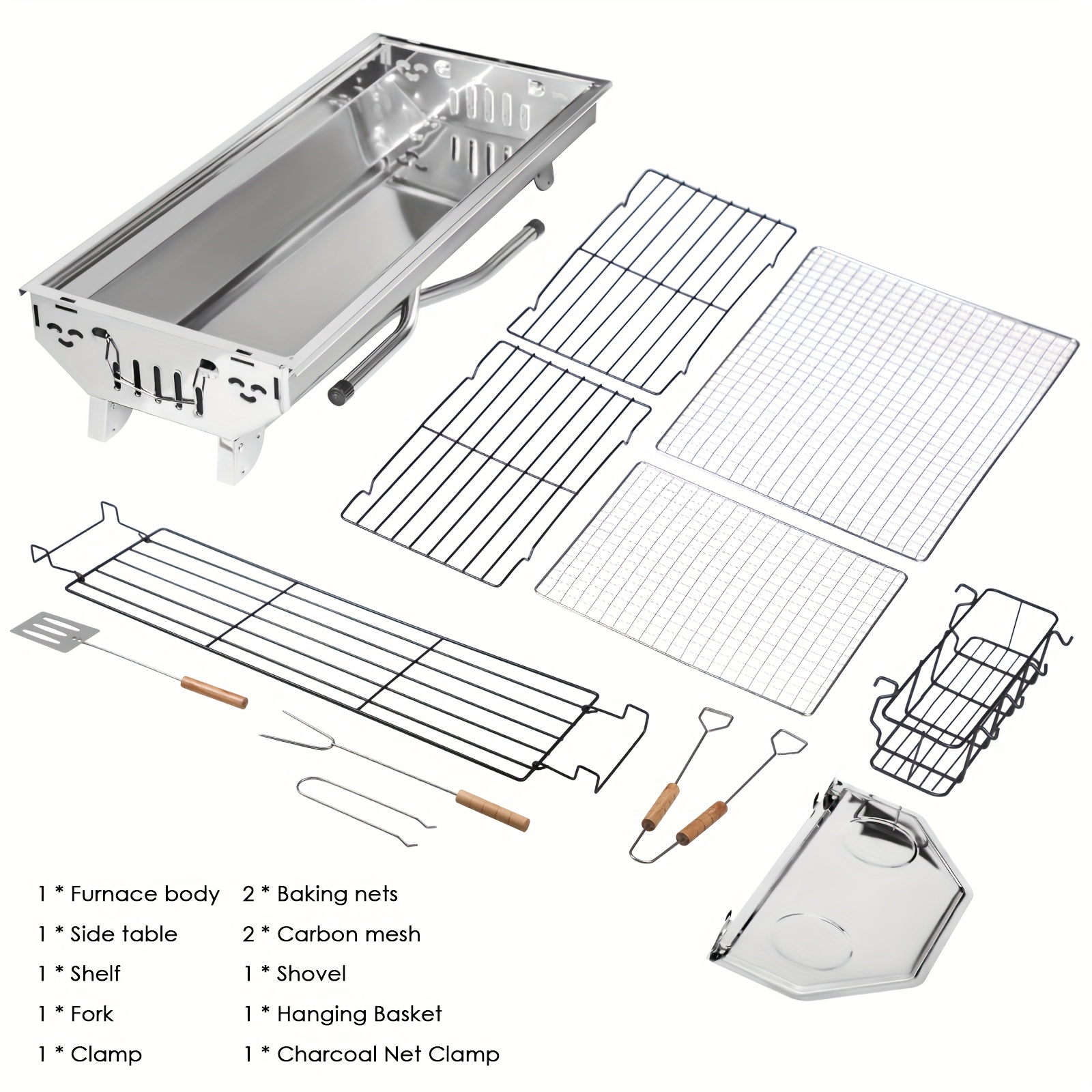 1 * Furnace body
1 * Side table
1 * Shelf
1 * Fork
1 * Clamp

2 * Baking nets
2 * Carbon mesh
1 * Shovel
1 * Hanging Basket
1 * Charcoal Net Clamp