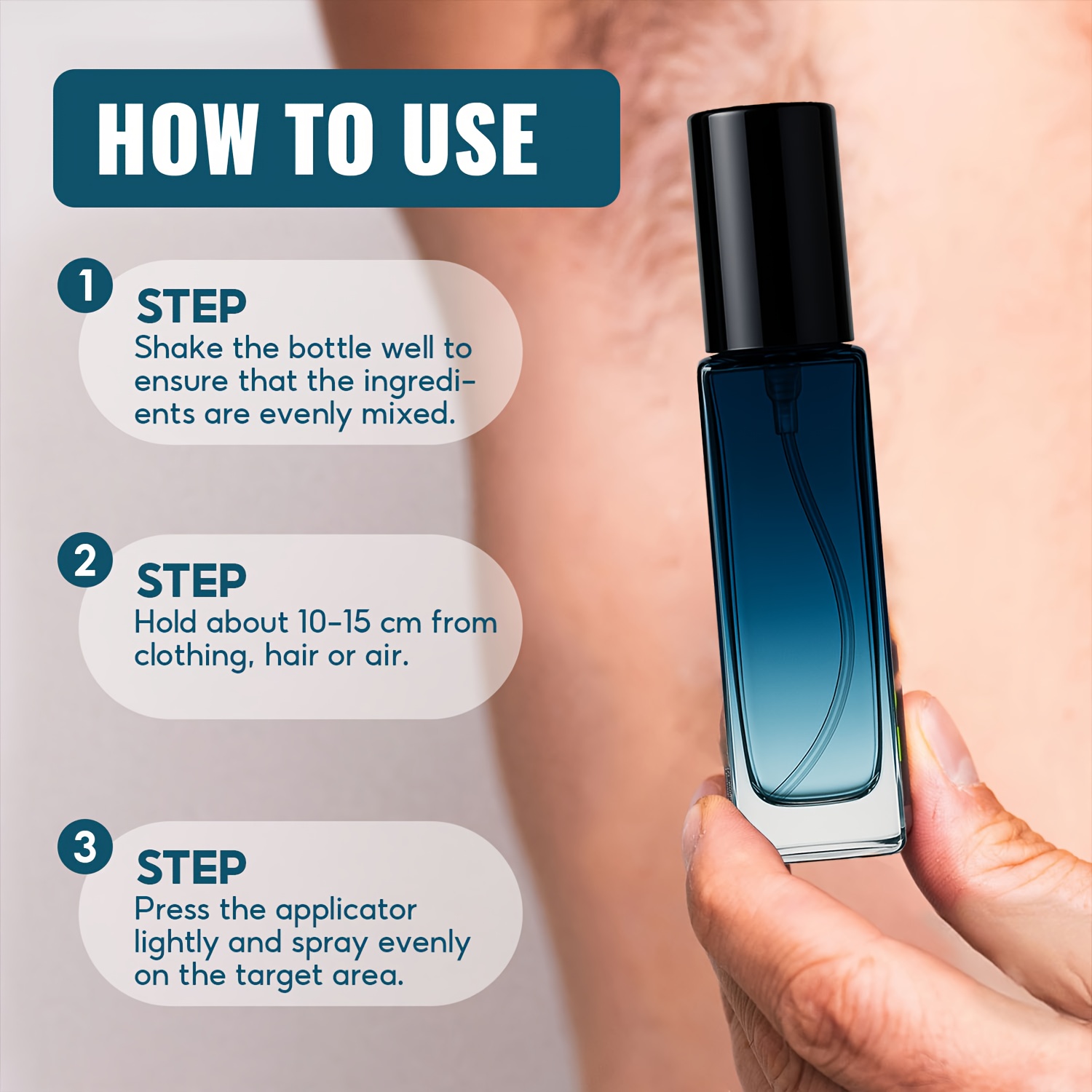 HOW TO USE

1
STEP
Shake the bottle well to ensure that the ingredients are evenly mixed.

2
STEP
Hold about 10-15 cm from clothing, hair or air.

3
STEP
Press the applicator lightly and spray evenly on the target area.