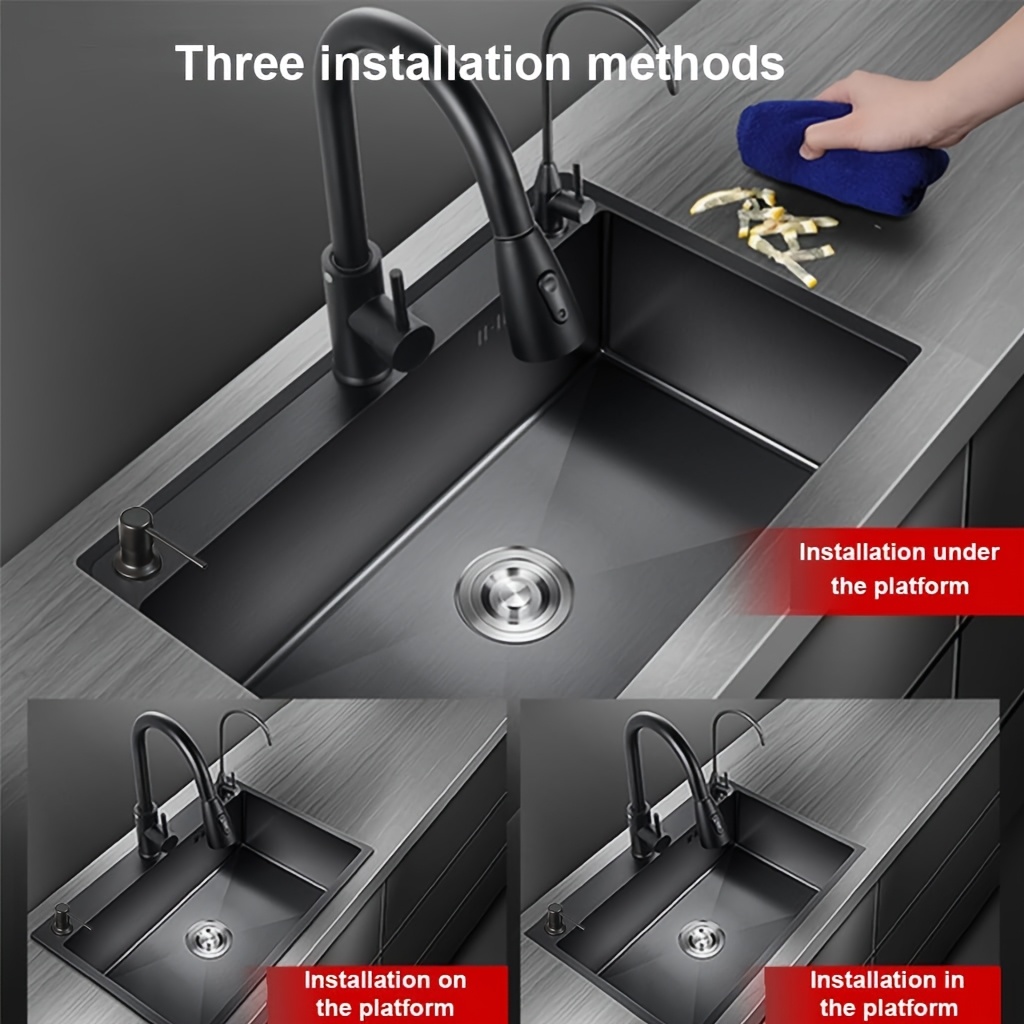 Three installation methods

Installation under the platform

Installation on the platform

Installation in the platform