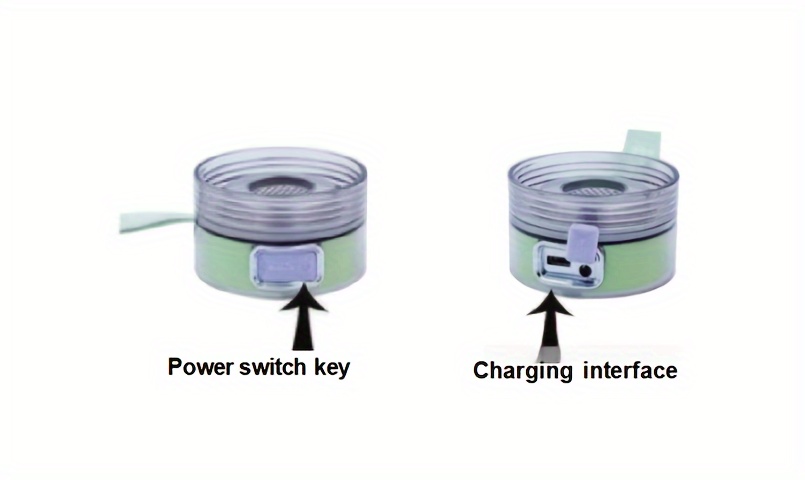 Power switch key

Charging interface