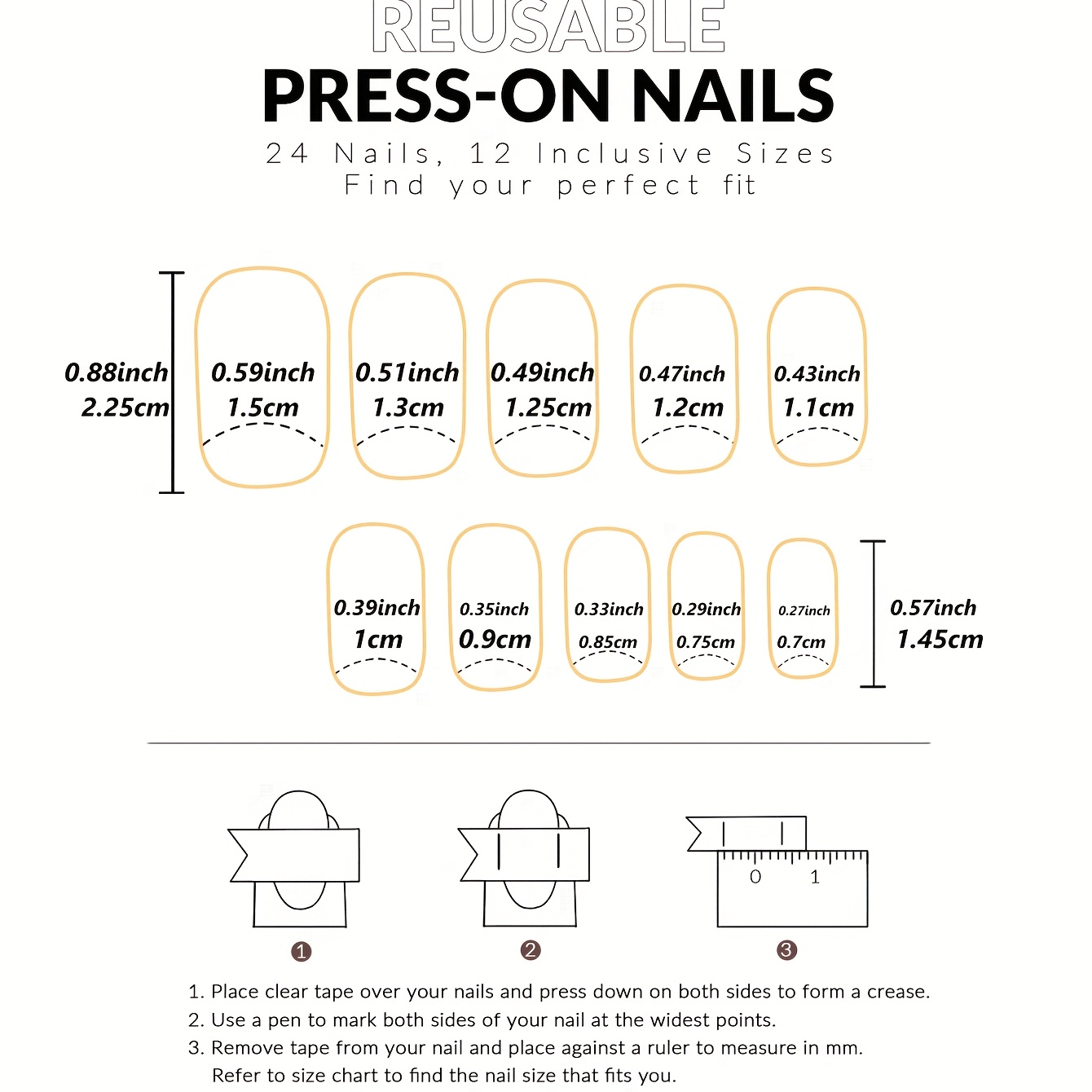 REUSABLE
PRESS-ON NAILS
24 Nails, 12 Inclusive Sizes
Find your perfect fit

0.88inch 2.25cm

0.59inch 1.5cm
0.51inch 1.3cm
0.49inch 1.25cm
0.47inch 1.2cm
0.43inch 1.1cm

0.39inch 1cm
0.35inch 0.9cm
0.33inch 0.85cm
0.29inch 0.75cm
0.27inch 0.7cm

0.57inch 1.45cm

0 1

①
②
③

1. Place clear tape over your nails and press down on both sides to form a crease.
2. Use a pen to mark both sides of your nail at the widest points.
3. Remove tape from your nail and place against a ruler to measure in mm.
Refer to size chart to find the nail size that fits you.