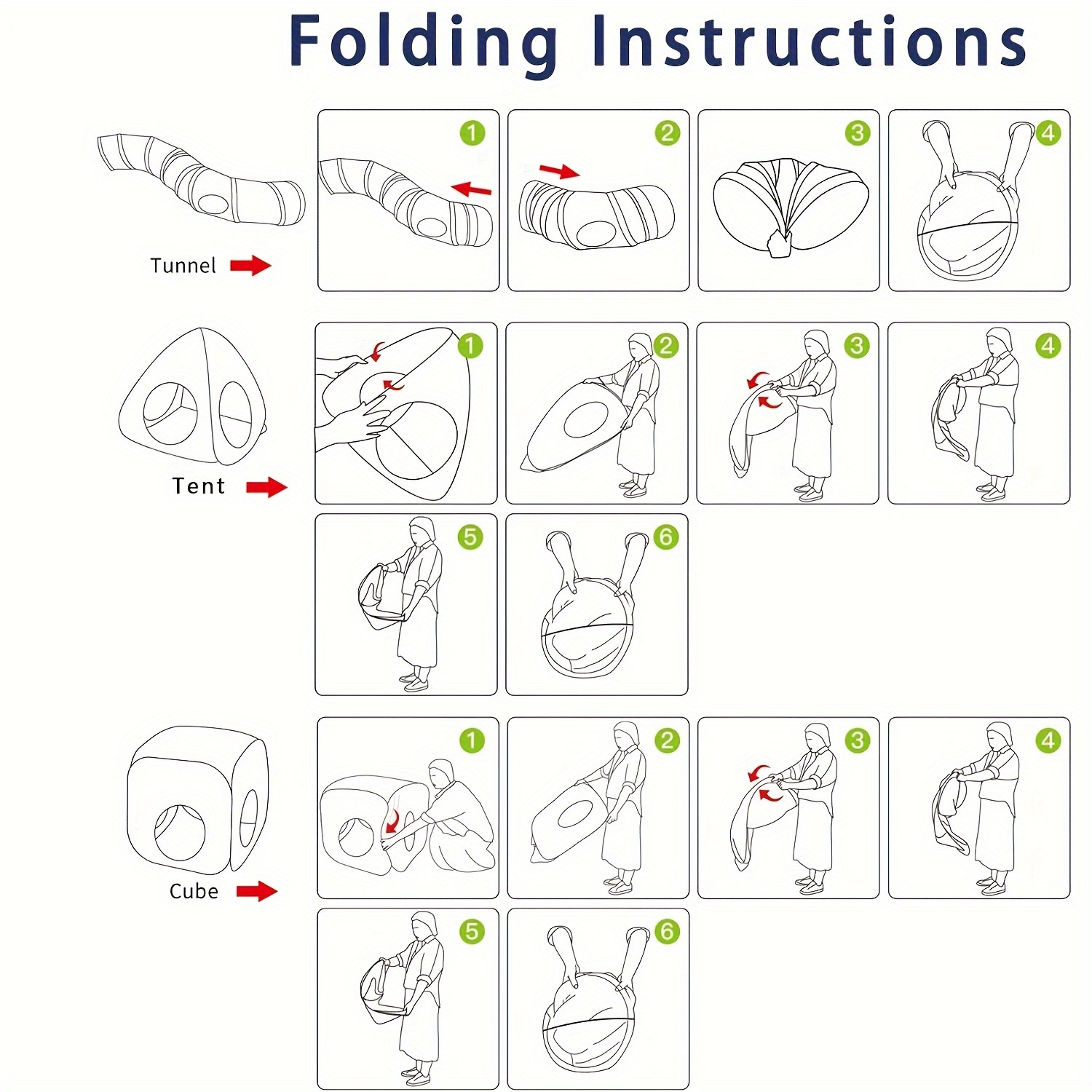 Folding Instructions

Tunnel

1

2

3

4

Tent

1

2

3

4

5

6

Cube

1

2

3

4

5

6