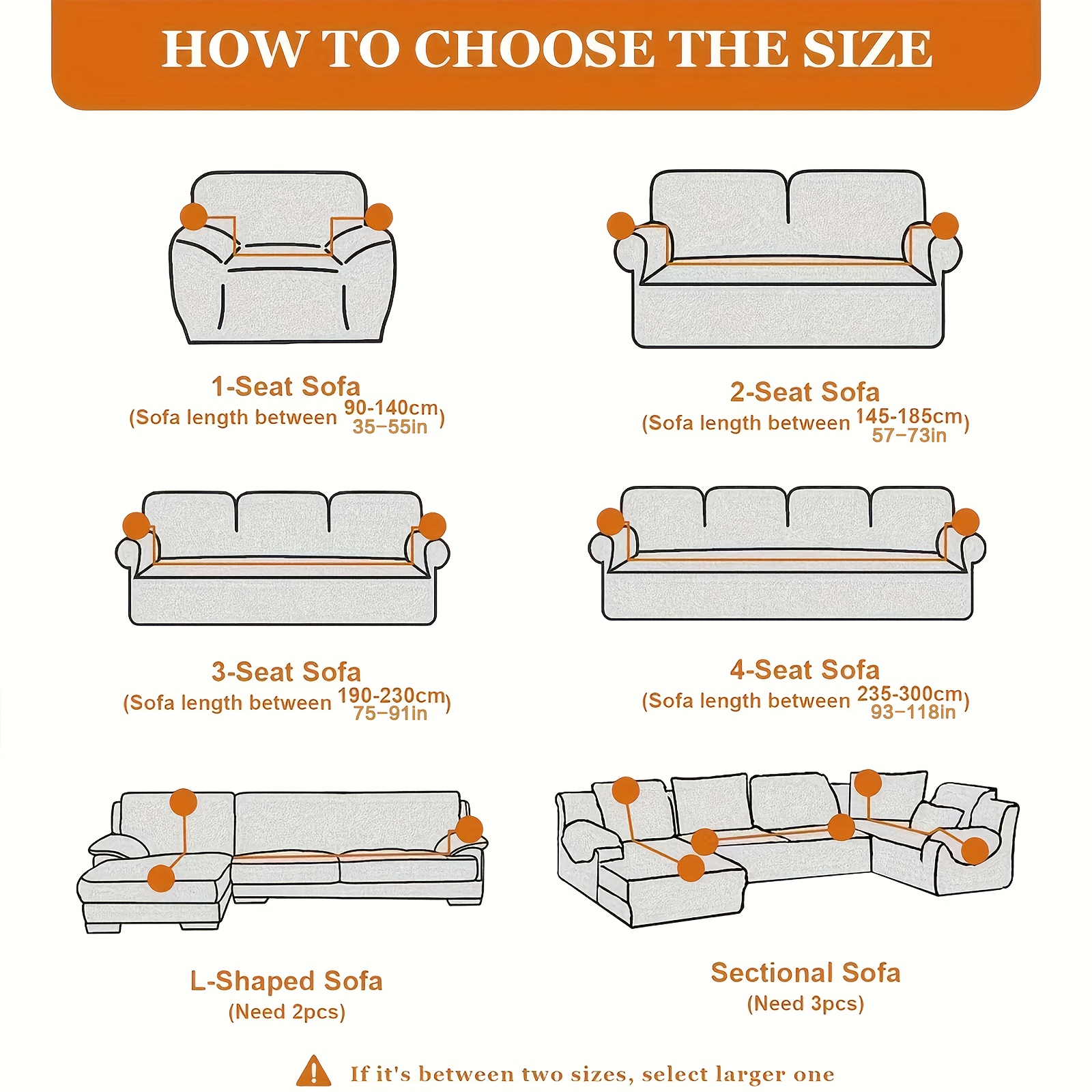 HOW TO CHOOSE THE SIZE

1-Seat Sofa
(Sofa length between 90-140cm 35–55in)

2-Seat Sofa
(Sofa length between 145-185cm 57–73in)

3-Seat Sofa
(Sofa length between 190-230cm 75–91in)

4-Seat Sofa
(Sofa length between 235-300cm 93–118in)

L-Shaped Sofa
(Need 2pcs)

Sectional Sofa
(Need 3pcs)

If it's between two sizes, select larger one