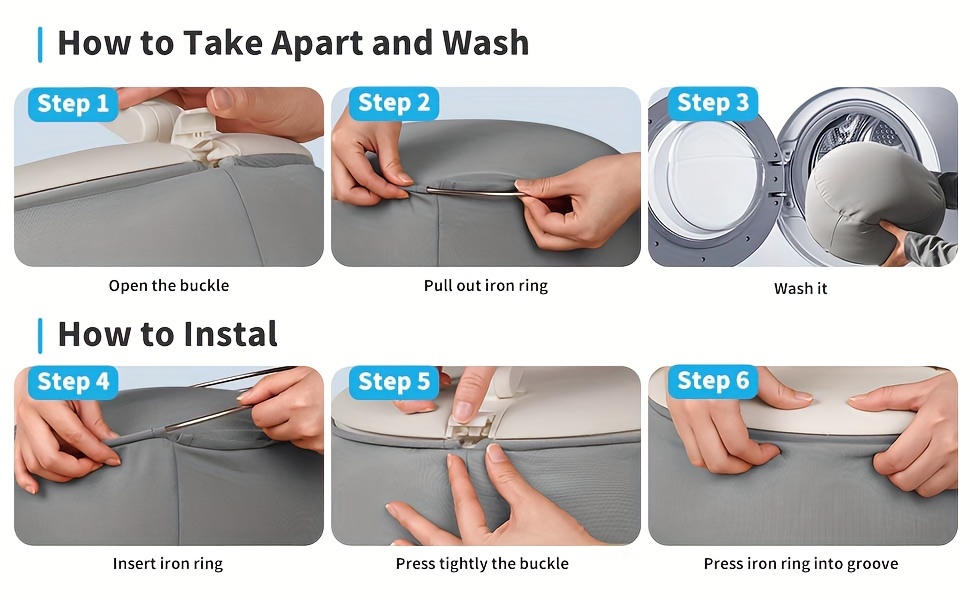 How to Take Apart and Wash

Step 1
Open the buckle

Step 2
Pull out iron ring

Step 3
Wash it

How to Instal

Step 4
Insert iron ring

Step 5
Press tightly the buckle

Step 6
Press iron ring into groove