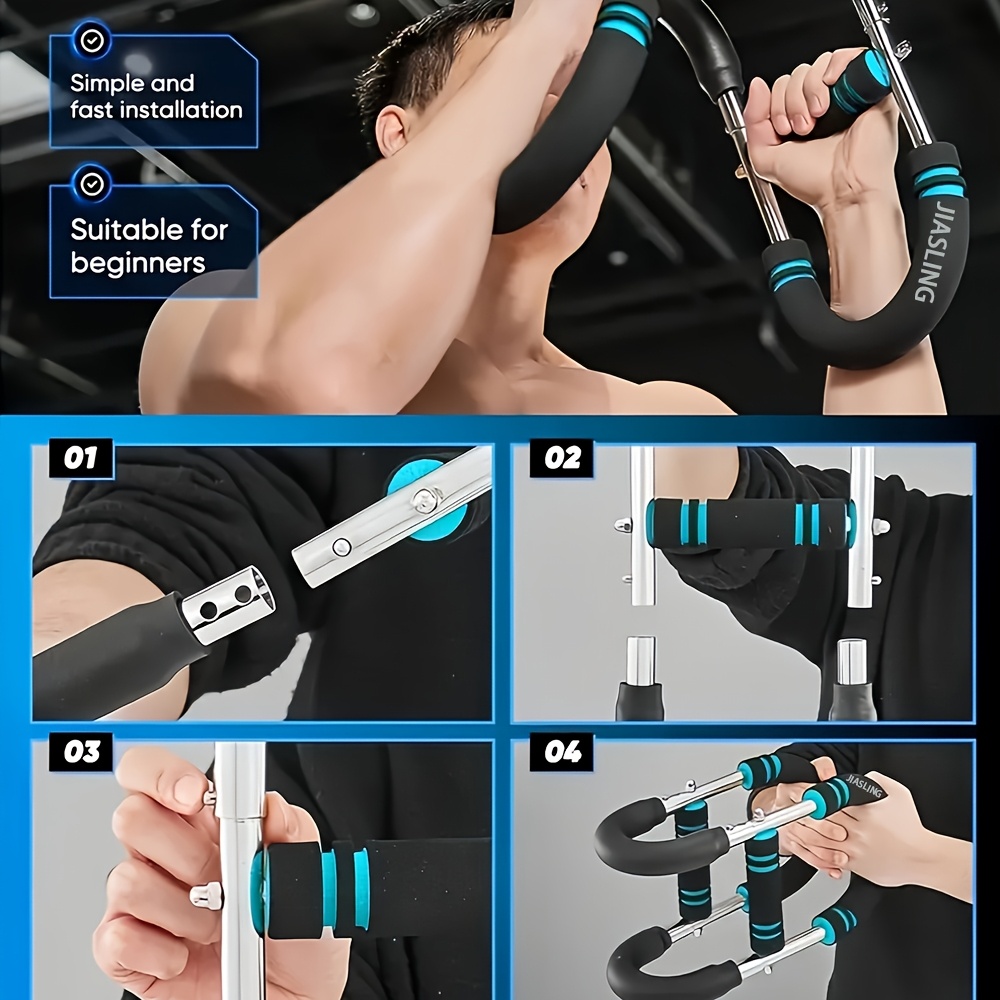 Simple and fast installation

Suitable for beginners

JIASLING

01

02

03

04

JIASLING