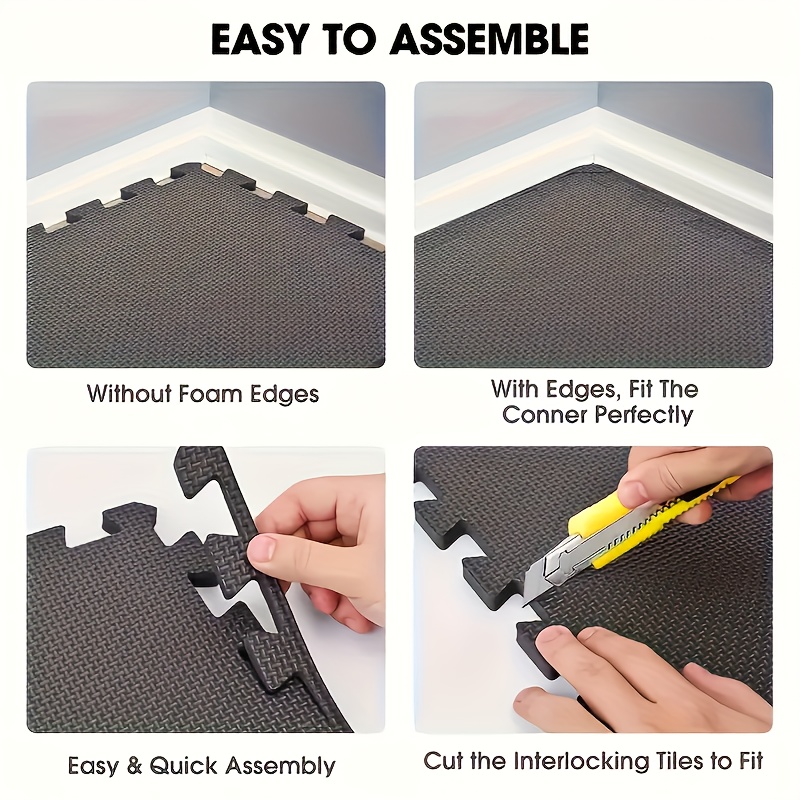 EASY TO ASSEMBLE

Without Foam Edges

With Edges, Fit The Conner Perfectly

Easy & Quick Assembly

Cut the Interlocking Tiles to Fit