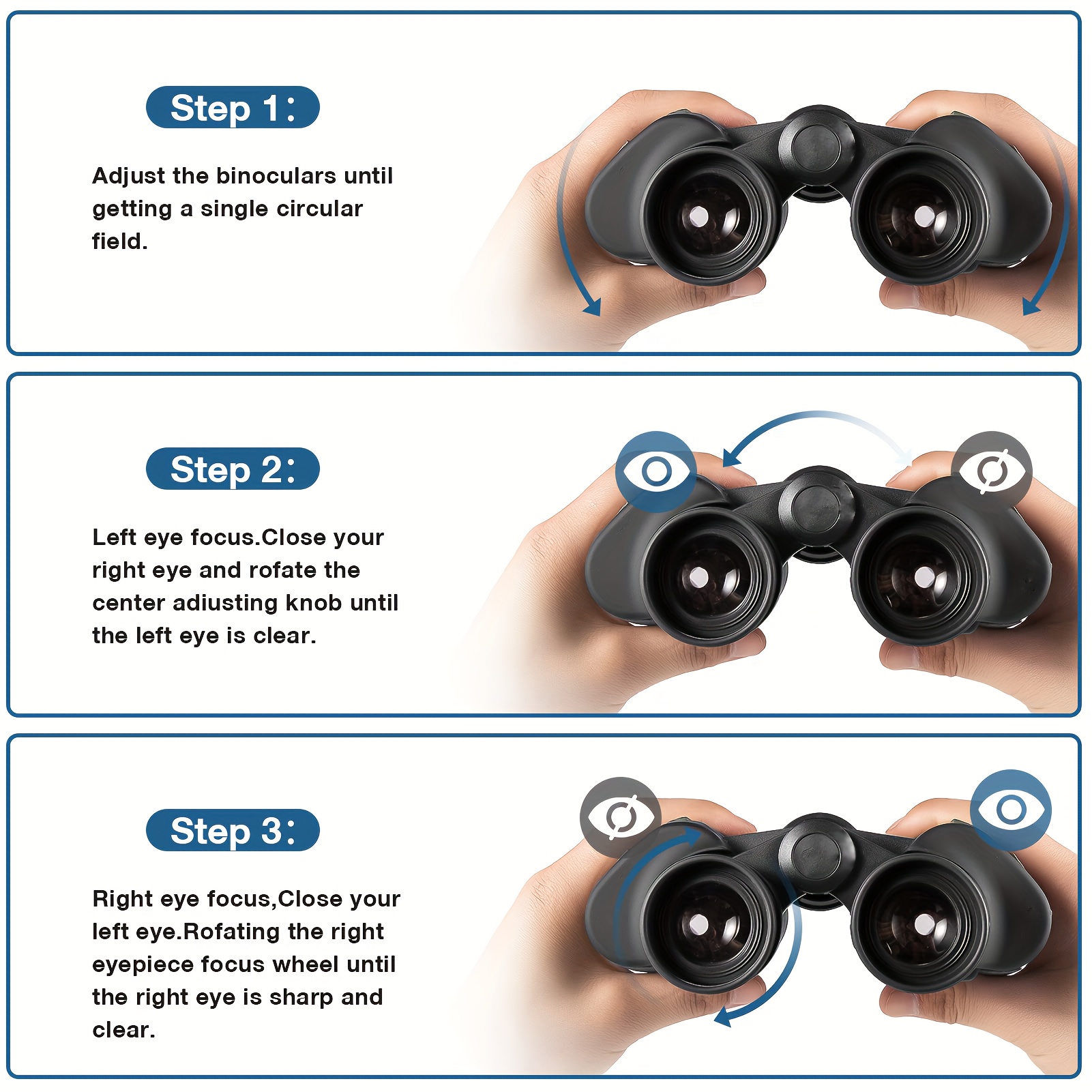 Step 1:

Adjust the binoculars until getting a single circular field.

Step 2:

Left eye focus.Close your right eye and rofate the center adiusting knob until the left eye is clear.

Step 3:

Right eye focus,Close your left eye.Rofating the right eyepiece focus wheel until the right eye is sharp and clear.