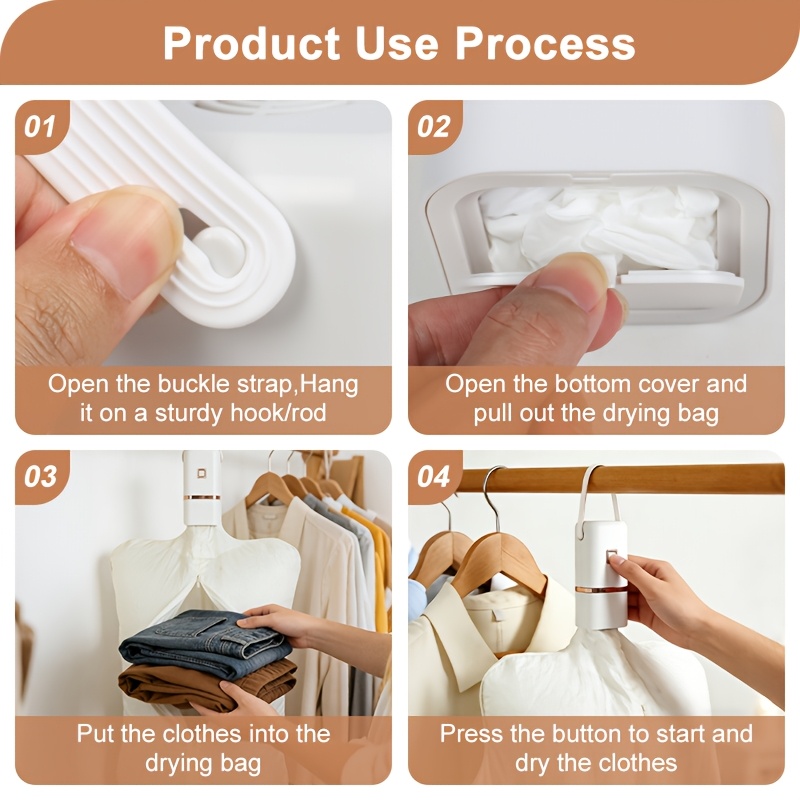 Product Use Process

01

Open the buckle strap,Hang it on a sturdy hook/rod

02

Open the bottom cover and pull out the drying bag

03

Put the clothes into the drying bag

04

Press the button to start and dry the clothes