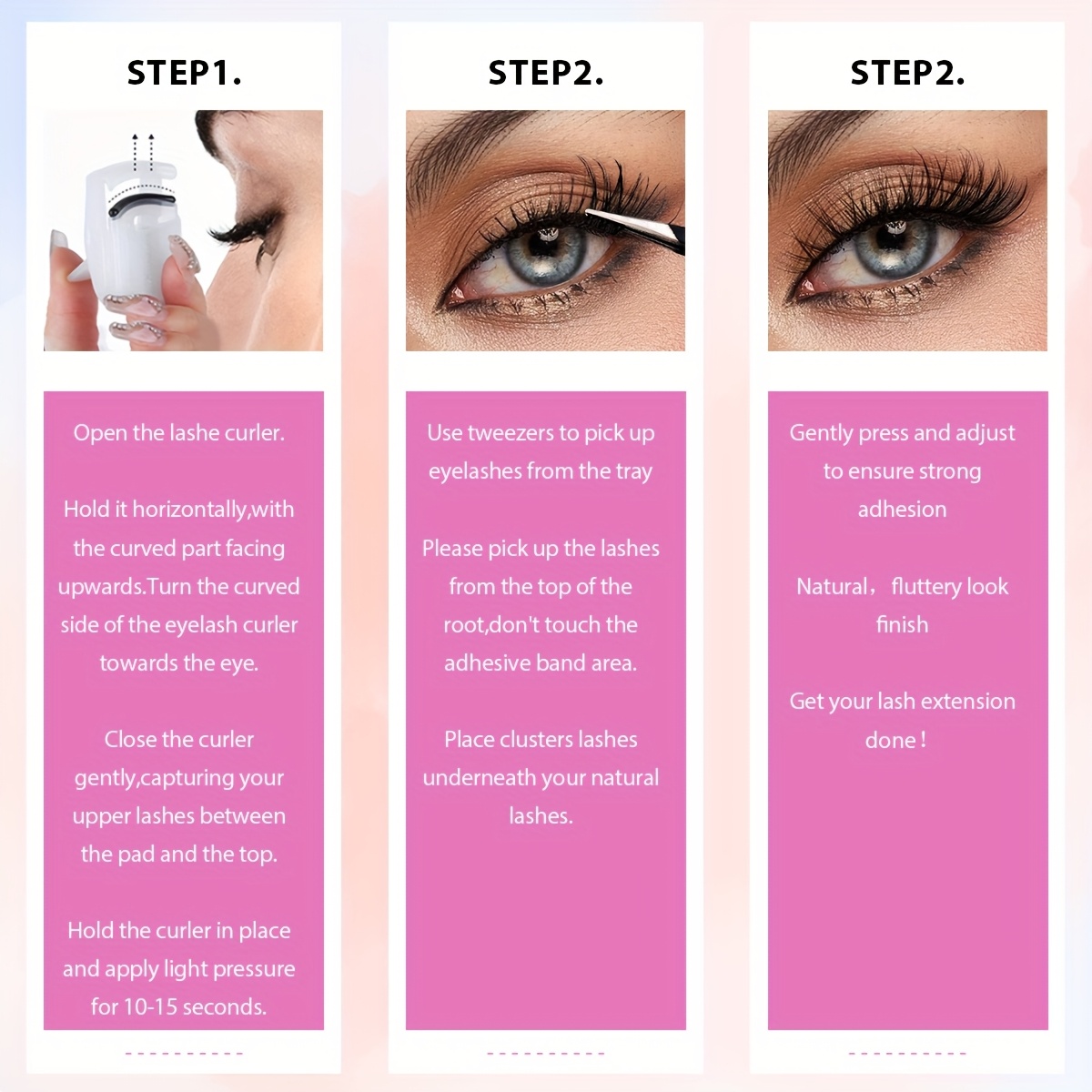 STEP1.

Open the lashe curler.

Hold it horizontally,with the curved part facing upwards.Turn the curved side of the eyelash curler towards the eye.

Close the curler gently,capturing your upper lashes between the pad and the top.

Hold the curler in place and apply light pressure for 10-15 seconds.

STEP2.

Use tweezers to pick up eyelashes from the tray

Please pick up the lashes from the top of the root,don't touch the adhesive band area.

Place clusters lashes underneath your natural lashes.

STEP2.

Gently press and adjust to ensure strong adhesion

Natural， fluttery look finish

Get your lash extension done !