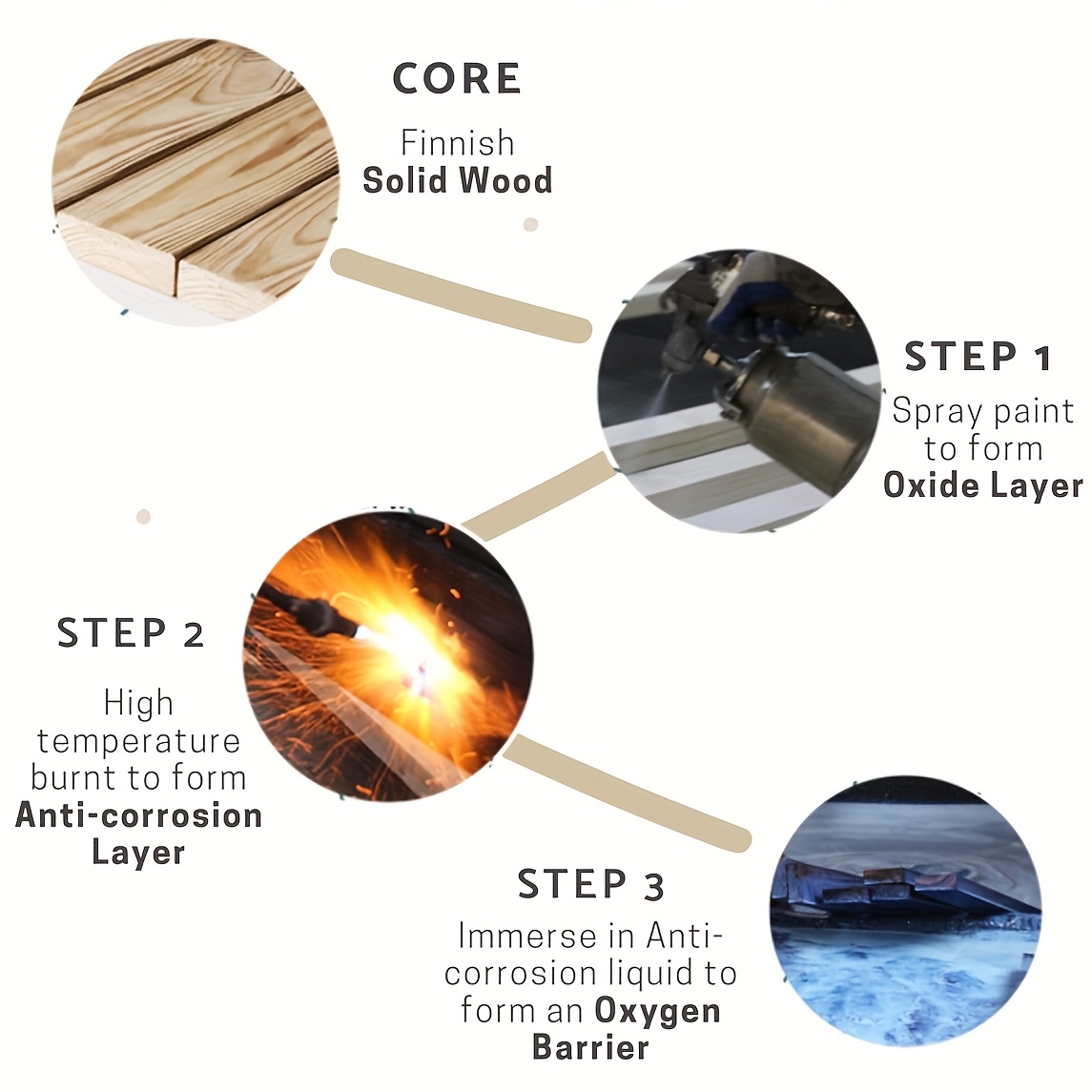 CORE
Finnish
Solid Wood

STEP 1
Spray paint to form
Oxide Layer

STEP 2
High temperature burnt to form
Anti-corrosion Layer

STEP 3
Immerse in Anti-corrosion liquid to form an Oxygen Barrier