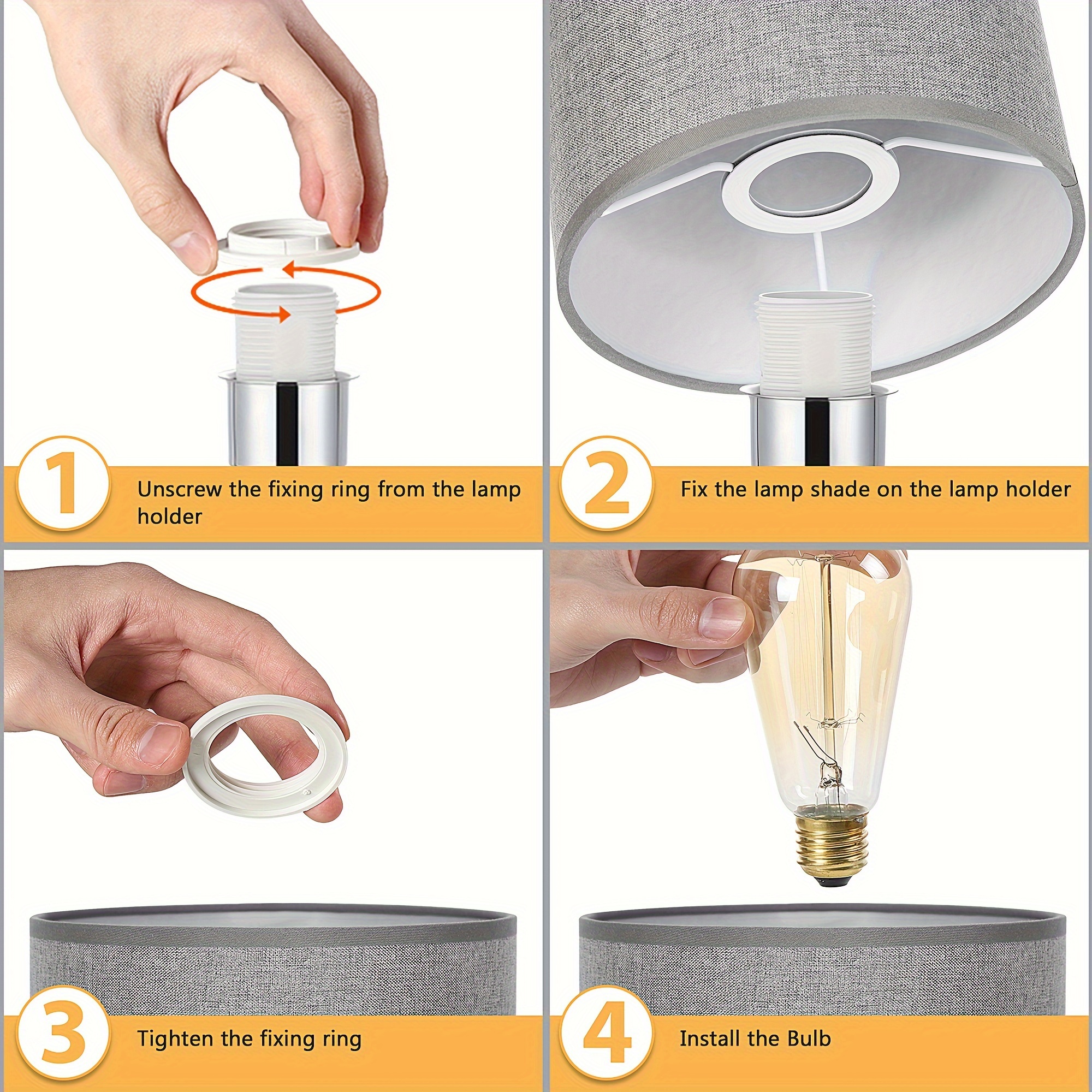 1 Unscrew the fixing ring from the lamp holder

2 Fix the lamp shade on the lamp holder

3 Tighten the fixing ring

4 Install the Bulb