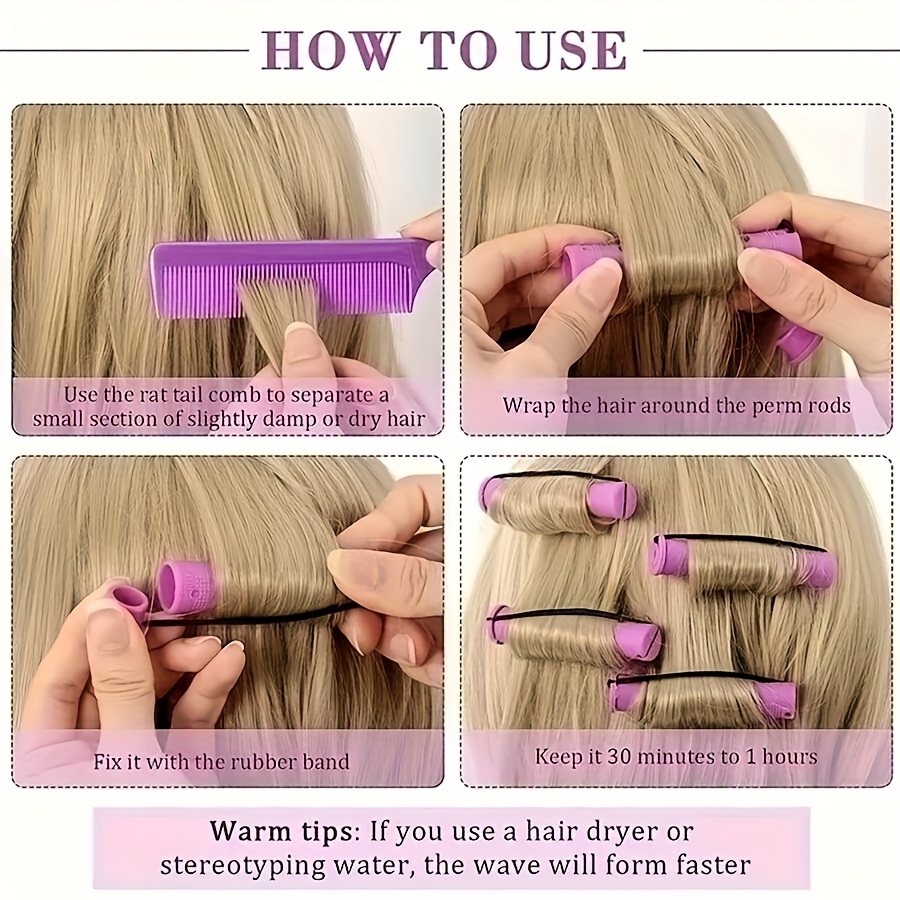 HOW TO USE

Use the rat tail comb to separate a small section of slightly damp or dry hair

Wrap the hair around the perm rods

Fix it with the rubber band

Keep it 30 minutes to 1 hours

Warm tips: If you use a hair dryer or stereotyping water, the wave will form faster