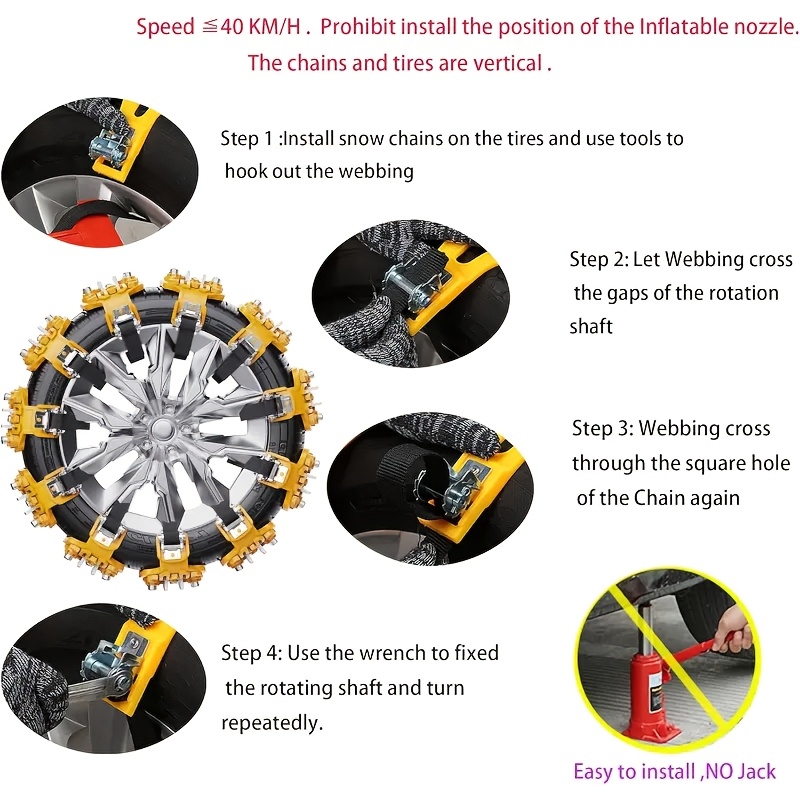 Speed ≦40 KM/H . Prohibit install the position of the Inflatable nozzle.
The chains and tires are vertical .

Step 1 :Install snow chains on the tires and use tools to hook out the webbing

Step 2: Let Webbing cross the gaps of the rotation shaft

Step 3: Webbing cross through the square hole of the Chain again

Step 4: Use the wrench to fixed the rotating shaft and turn repeatedly.

Easy to install ,NO Jack