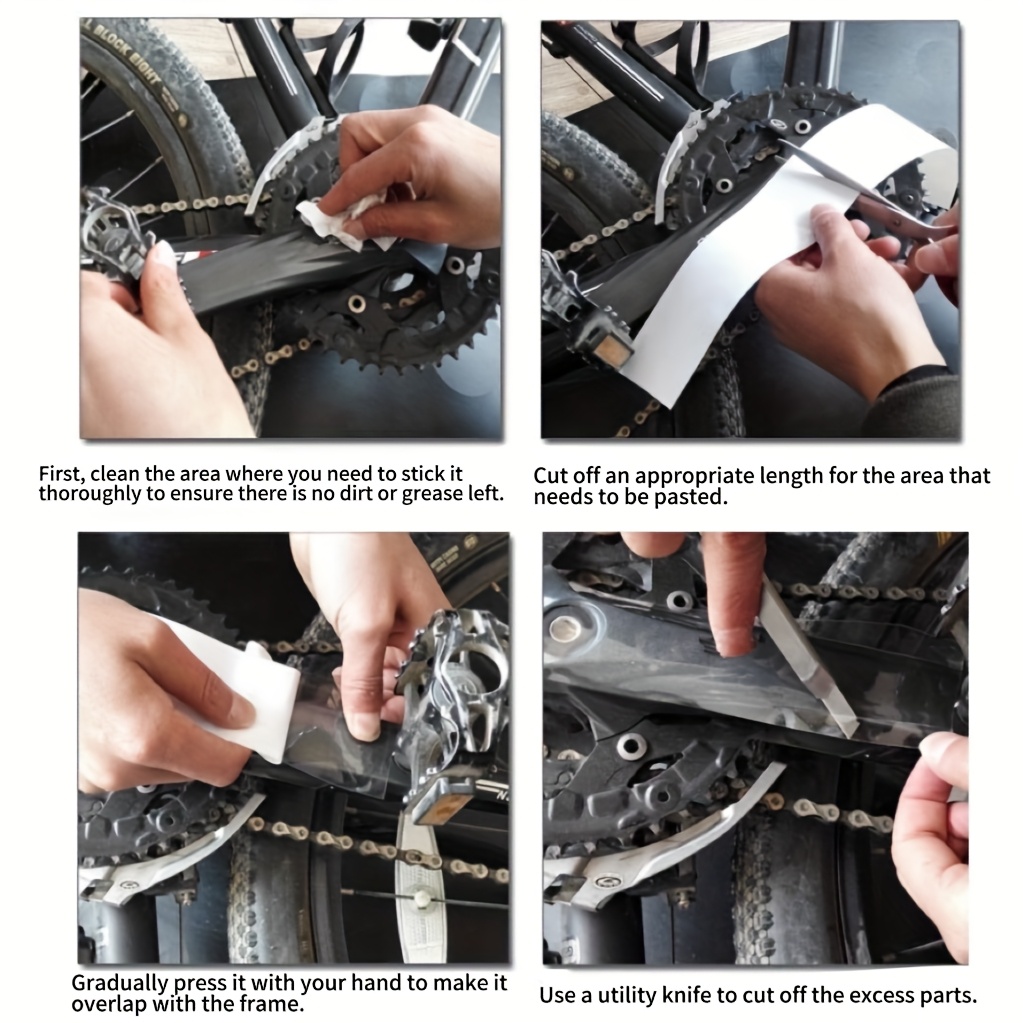 BLOCK EIGHT

First, clean the area where you need to stick it thoroughly to ensure there is no dirt or grease left.

Cut off an appropriate length for the area that needs to be pasted.

Gradually press it with your hand to make it overlap with the frame.

Use a utility knife to cut off the excess parts.