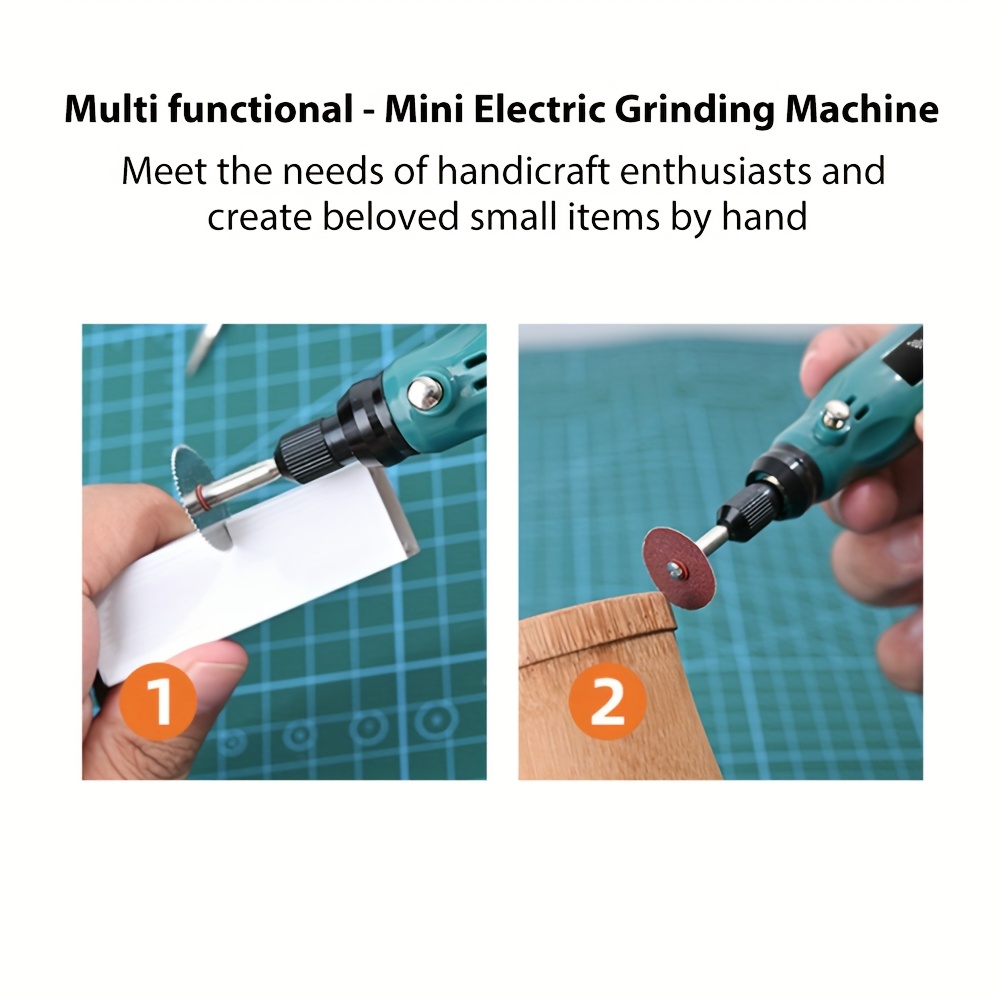 Multi functional - Mini Electric Grinding Machine

Meet the needs of handicraft enthusiasts and create beloved small items by hand

1

2