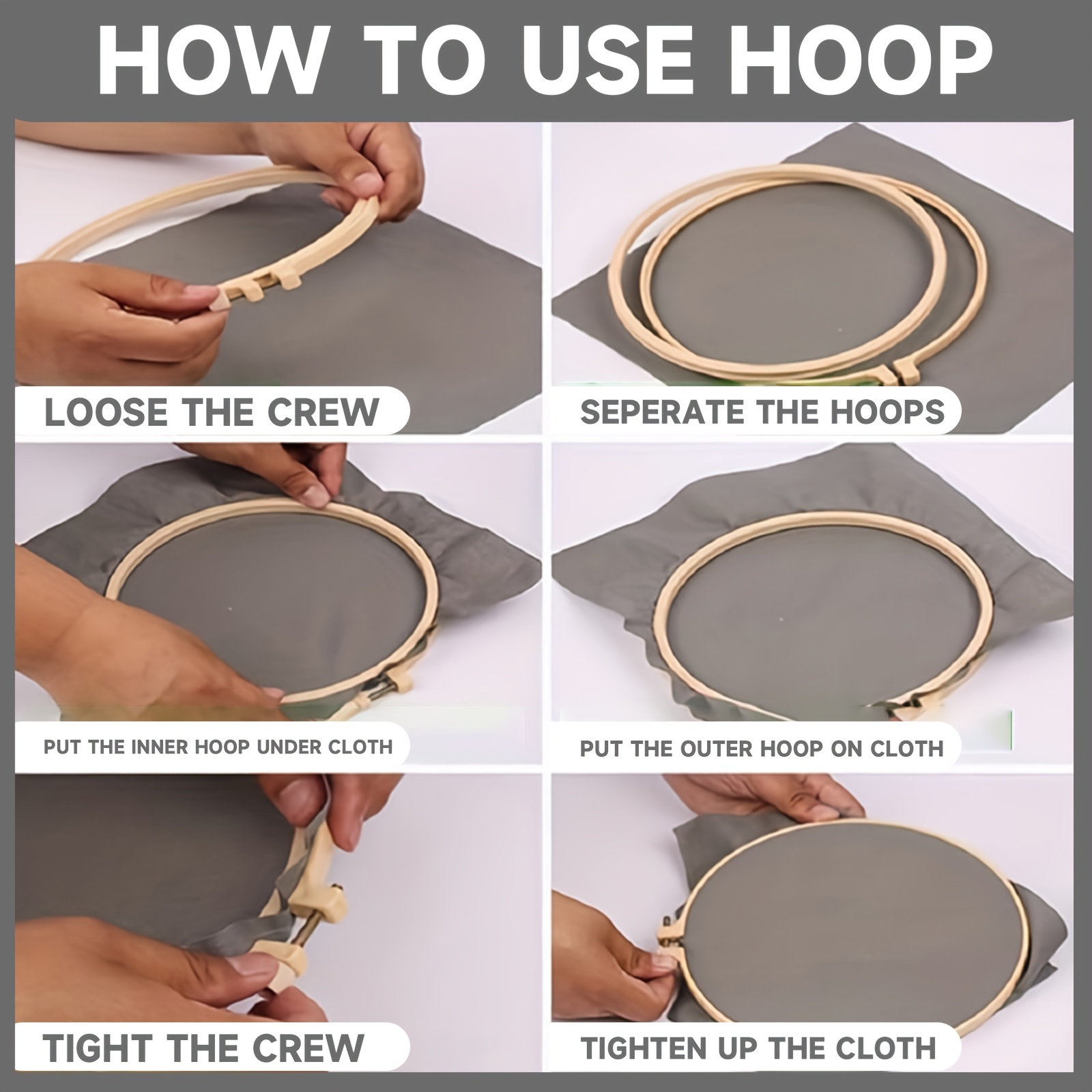 HOW TO USE HOOP

LOOSE THE CREW

SEPERATE THE HOOPS

PUT THE INNER HOOP UNDER CLOTH

PUT THE OUTER HOOP ON CLOTH

TIGHT THE CREW

TIGHTEN UP THE CLOTH