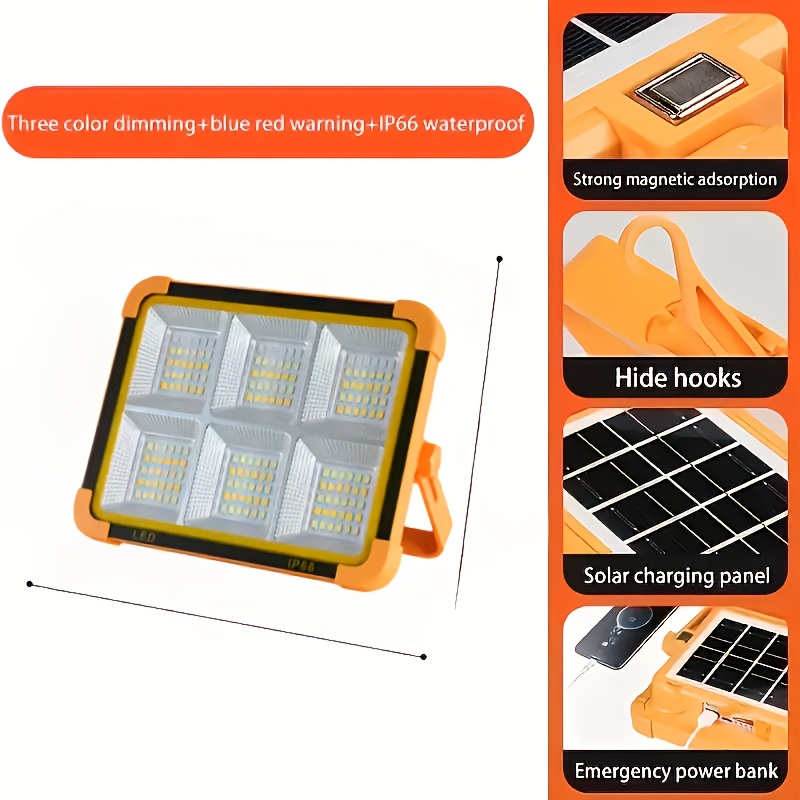 Three color dimming+blue red warning+IP66 waterproof

LED

IP66

Strong magnetic adsorption

Hide hooks

Solar charging panel

Emergency power bank