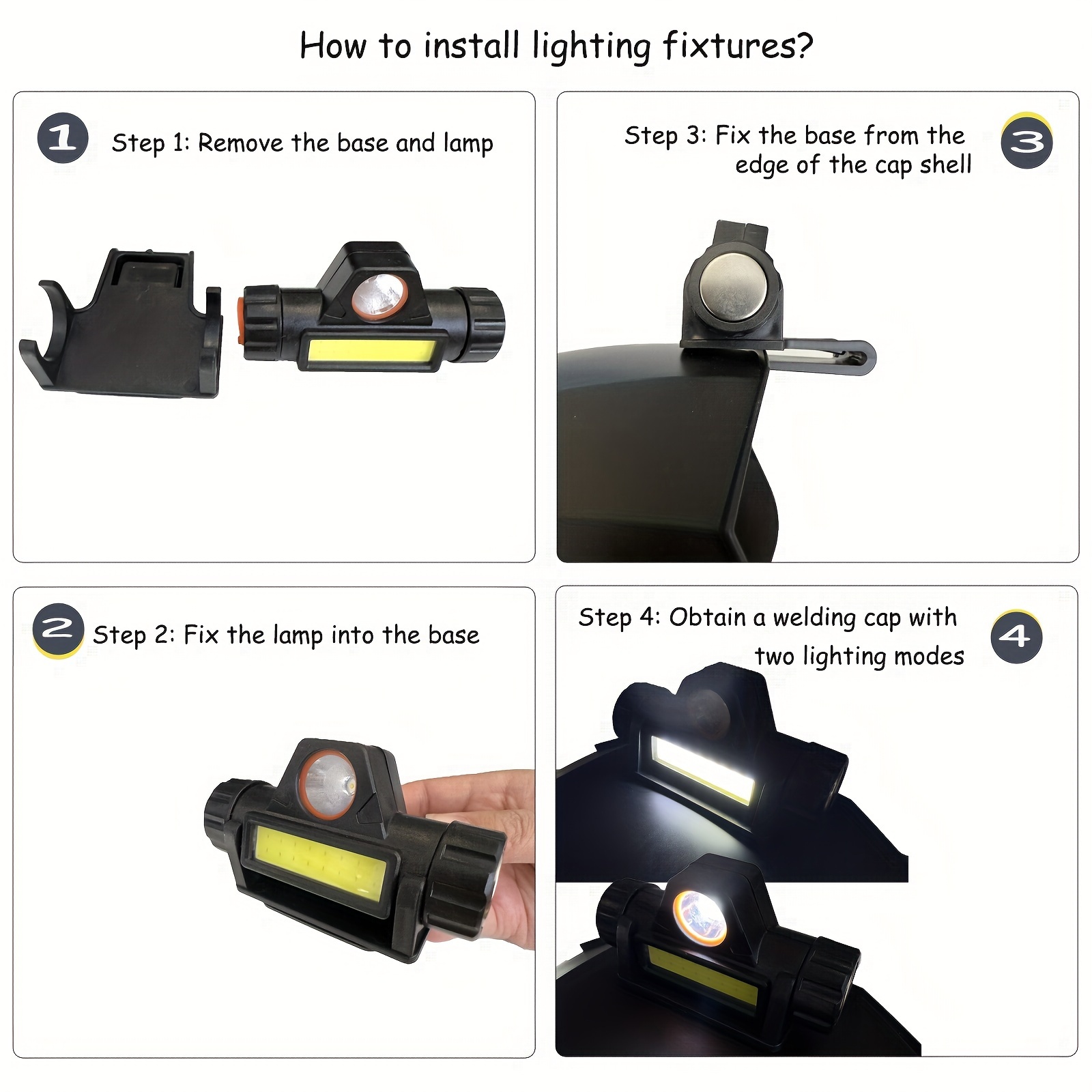 How to install lighting fixtures?

1 Step 1: Remove the base and lamp

Step 3: Fix the base from the edge of the cap shell 3

2 Step 2: Fix the lamp into the base

Step 4: Obtain a welding cap with two lighting modes 4