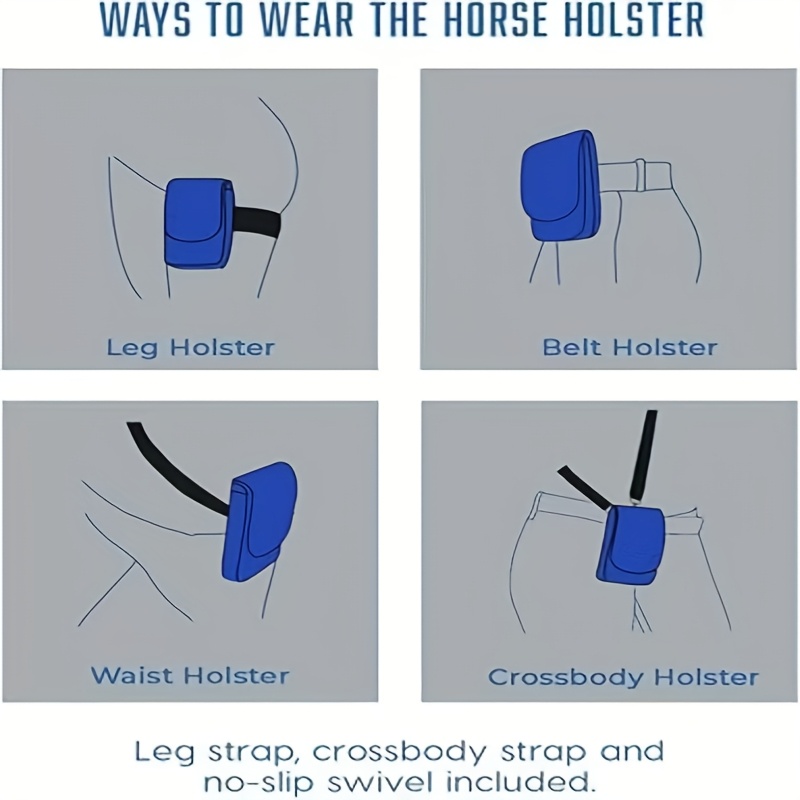 WAYS TO WEAR THE HORSE HOLSTER

Leg Holster

Belt Holster

Waist Holster

Crossbody Holster

Leg strap, crossbody strap and no-slip swivel included.