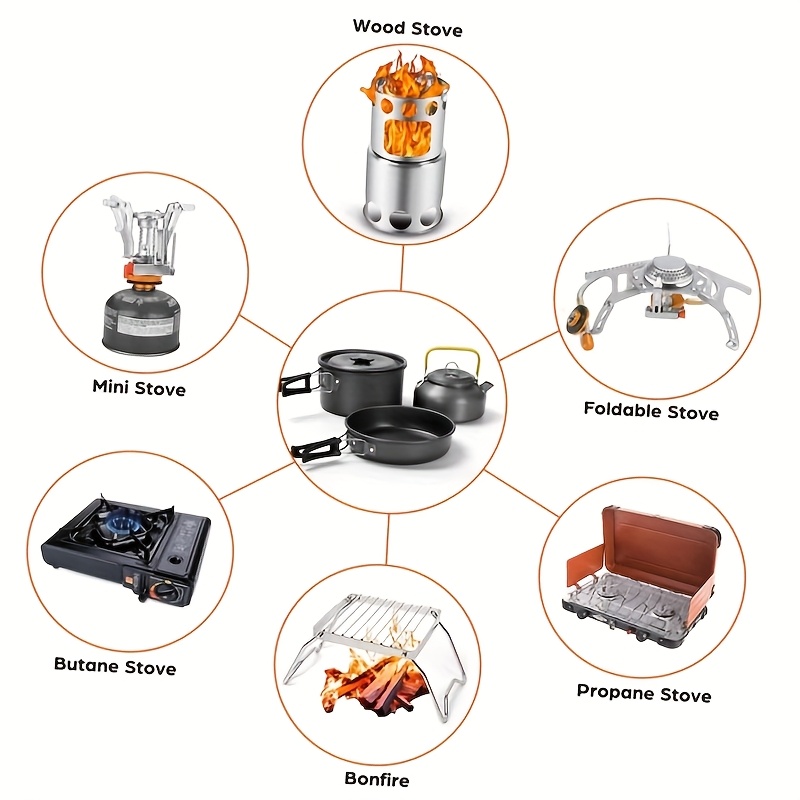 Wood Stove

Mini Stove

Foldable Stove

Butane Stove

Propane Stove

Bonfire