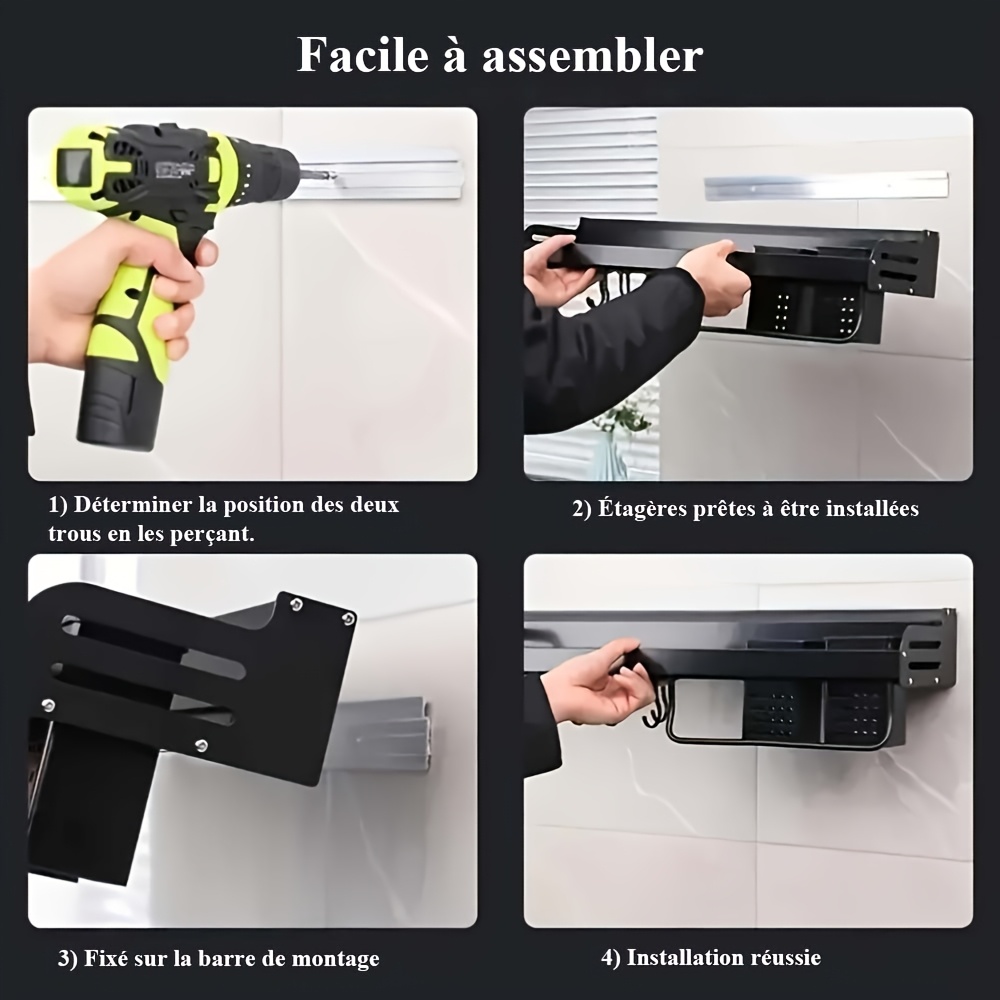 Facile à assembler

1) Déterminer la position des deux trous en les perçant.

2) Étagères prêtes à être installées

3) Fixé sur la barre de montage

4) Installation réussie