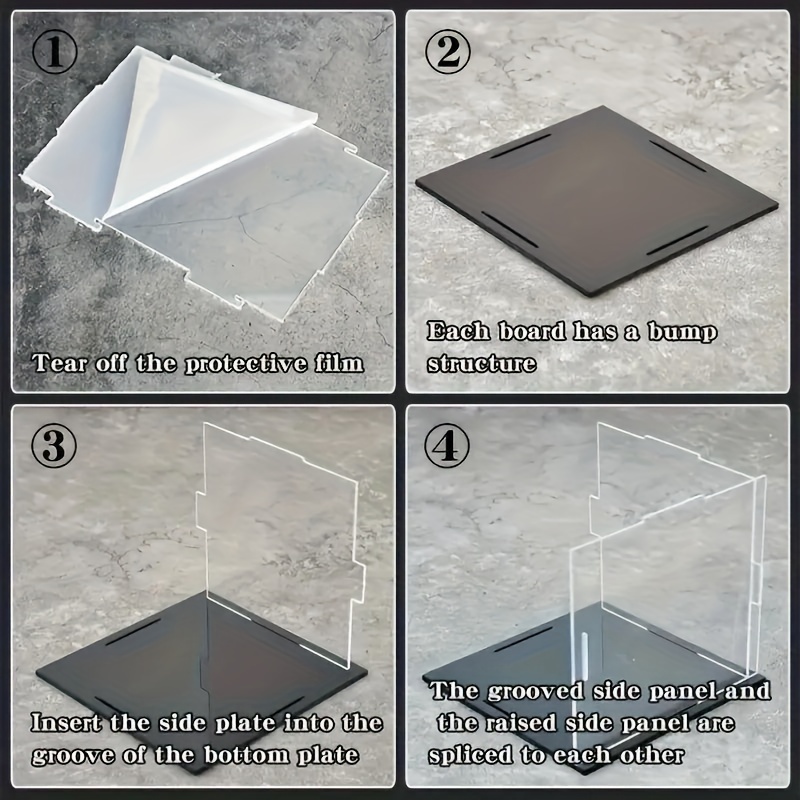 ①

Tear off the protective film

②

Each board has a bump structure

③

Insert the side plate into the groove of the bottom plate

④

The grooved side panel and the raised side panel are spliced to each other