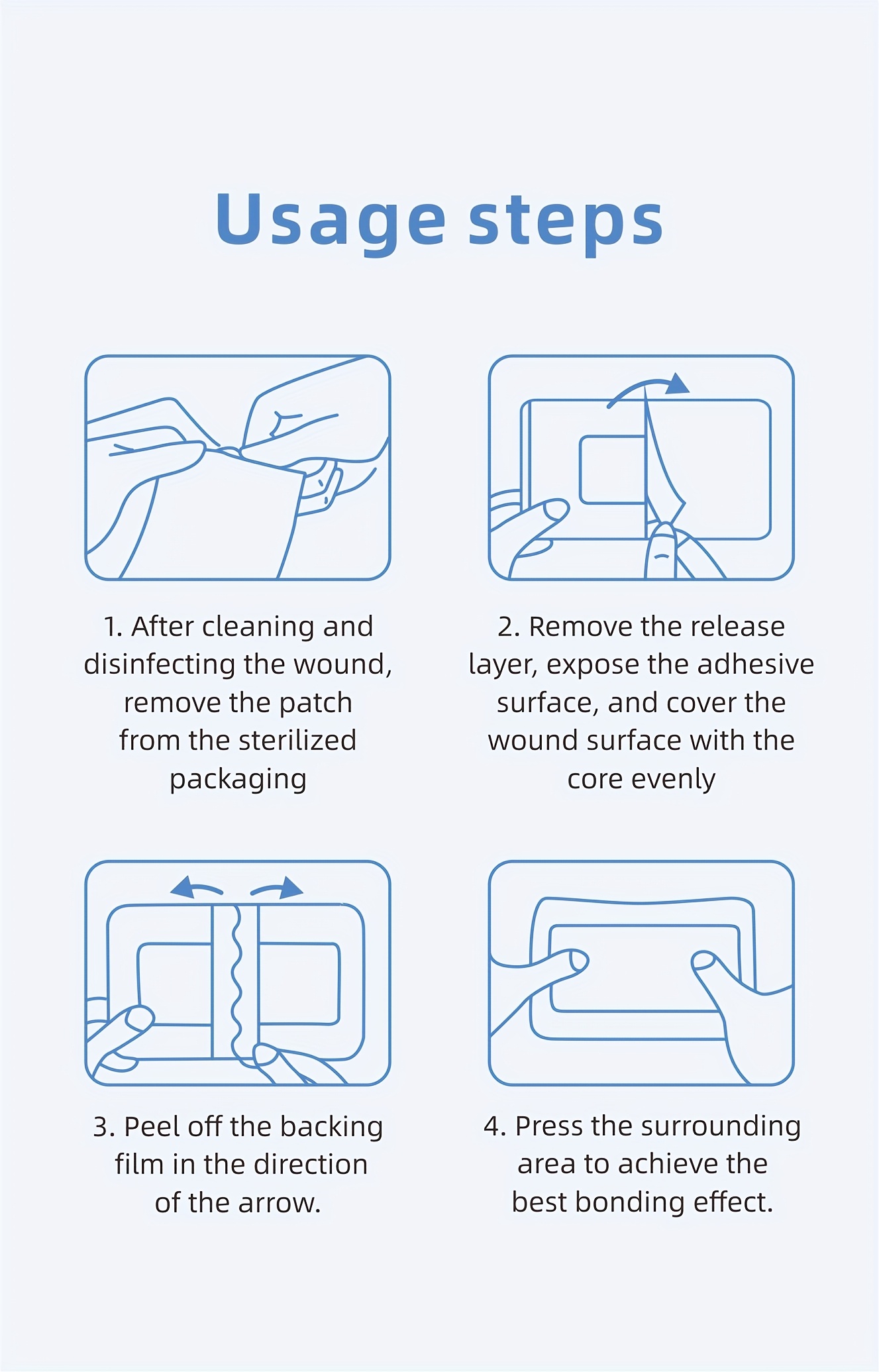 Usage steps

1. After cleaning and disinfecting the wound, remove the patch from the sterilized packaging

2. Remove the release layer, expose the adhesive surface, and cover the wound surface with the core evenly

3. Peel off the backing film in the direction of the arrow.

4. Press the surrounding area to achieve the best bonding effect.