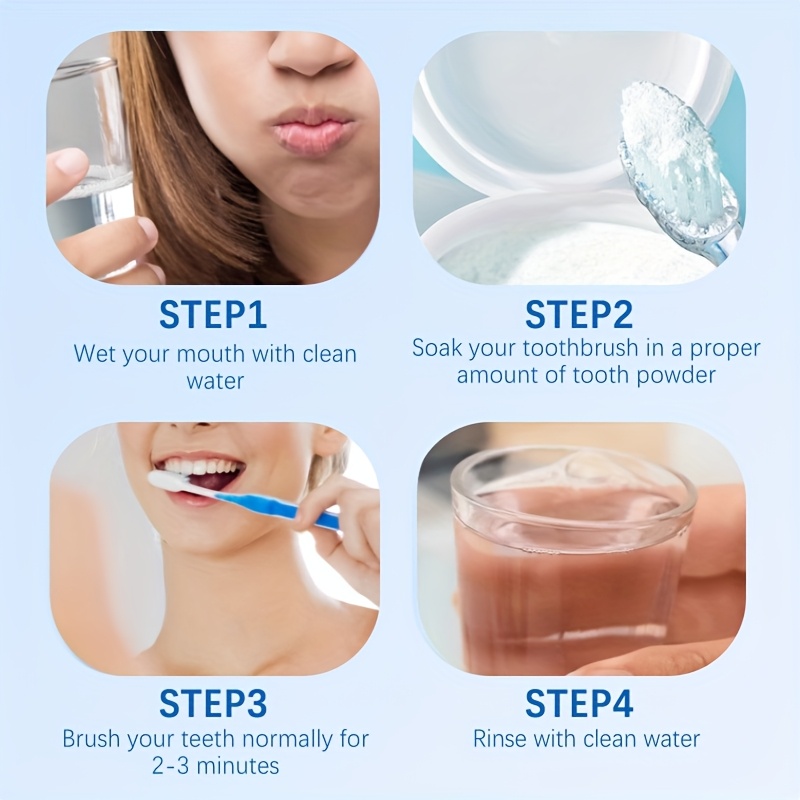 STEP1
Wet your mouth with clean water

STEP2
Soak your toothbrush in a proper amount of tooth powder

STEP3
Brush your teeth normally for 2-3 minutes

STEP4
Rinse with clean water