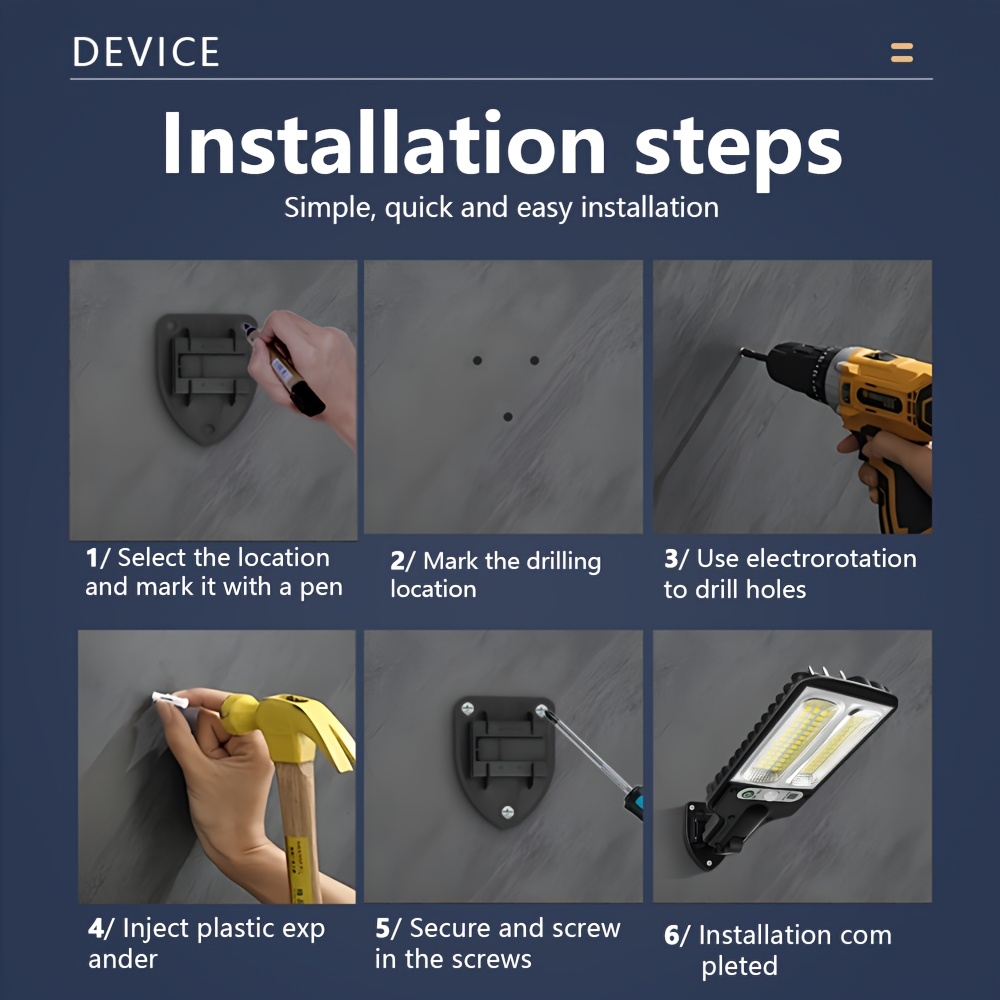 DEVICE

Installation steps

Simple, quick and easy installation

1/ Select the location and mark it with a pen

2/ Mark the drilling location

3/ Use electrorotation to drill holes

4/ Inject plastic exp ander

5/ Secure and screw in the screws

6/ Installation com pleted