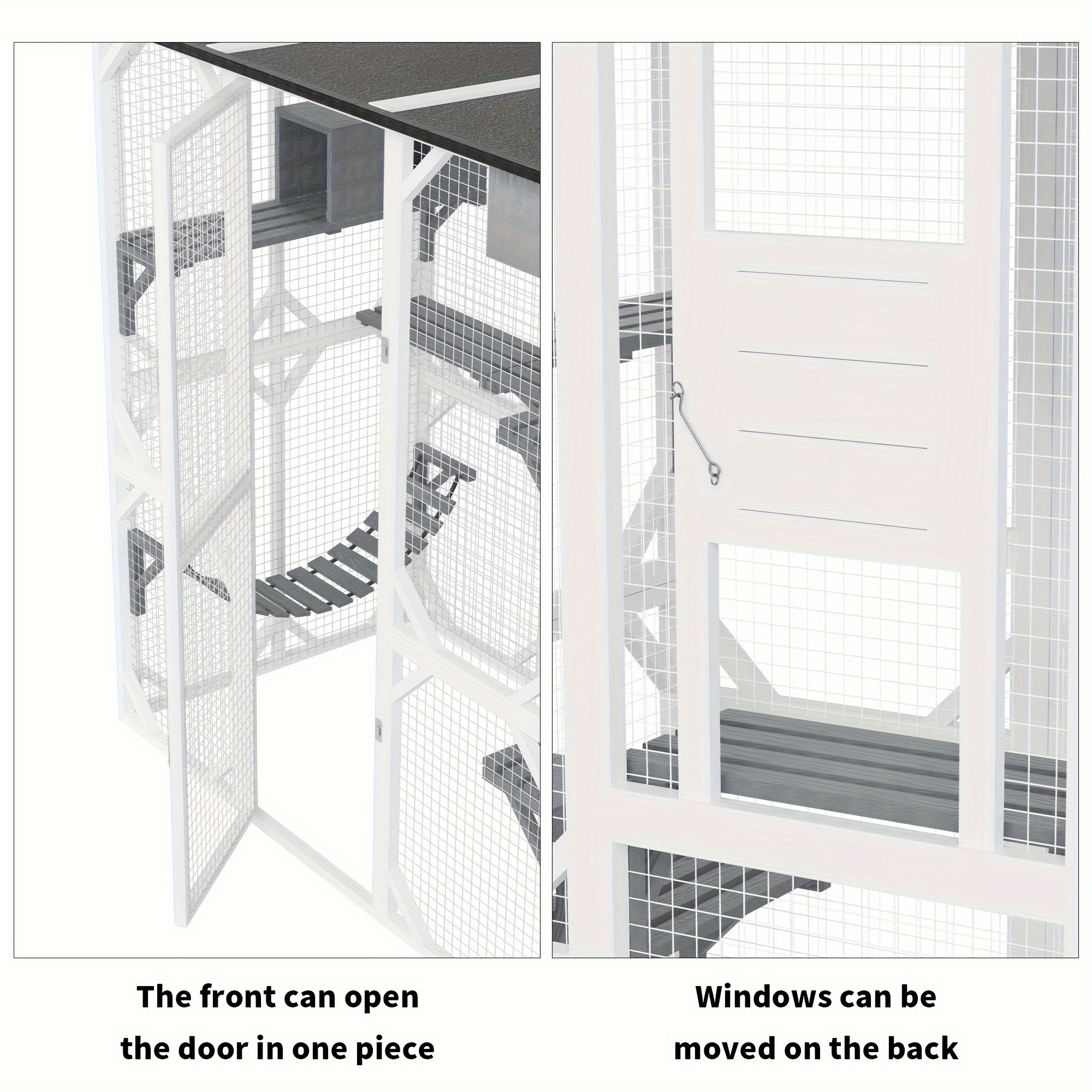 The front can open the door in one piece

Windows can be moved on the back