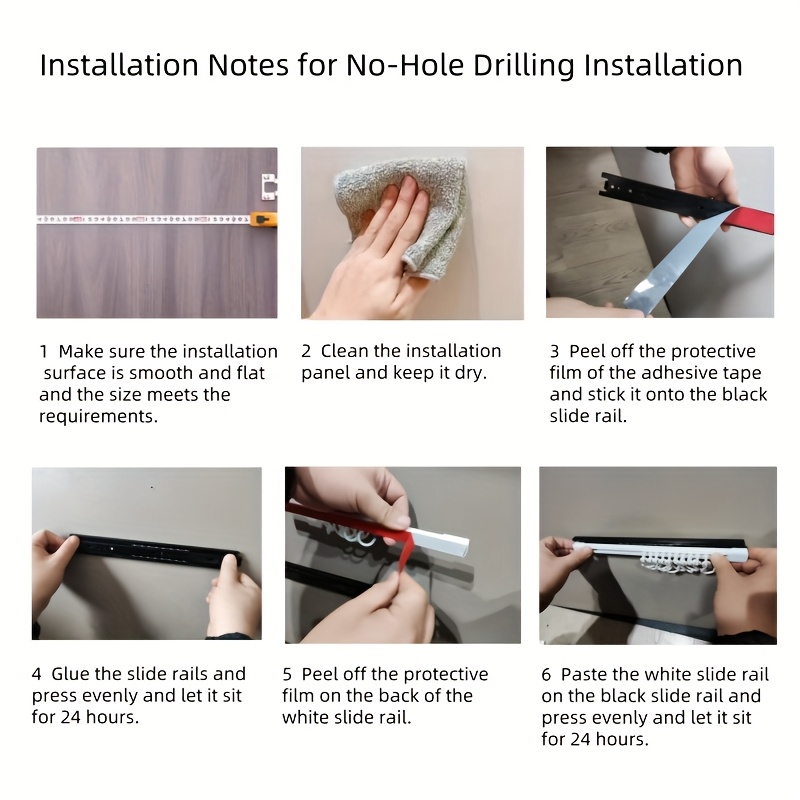 Installation Notes for No-Hole Drilling Installation

1 Make sure the installation surface is smooth and flat and the size meets the requirements.

2 Clean the installation panel and keep it dry.

3 Peel off the protective film of the adhesive tape and stick it onto the black slide rail.

4 Glue the slide rails and press evenly and let it sit for 24 hours.

5 Peel off the protective film on the back of the white slide rail.

6 Paste the white slide rail on the black slide rail and press evenly and let it sit for 24 hours.