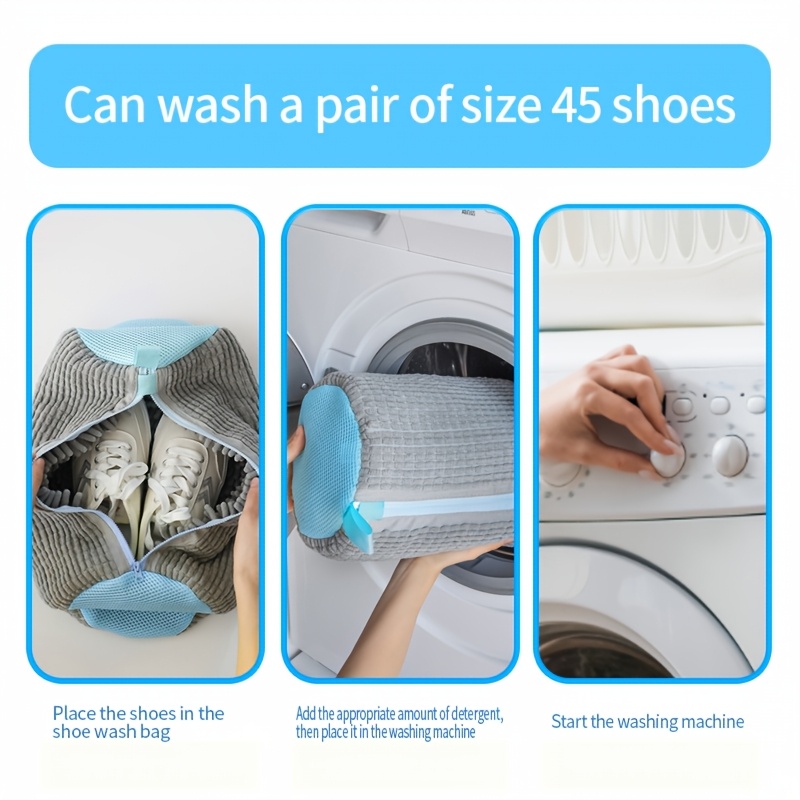 Can wash a pair of size 45 shoes

Place the shoes in the shoe wash bag

Add the appropriate amount of detergent, then place it in the washing machine

Start the washing machine