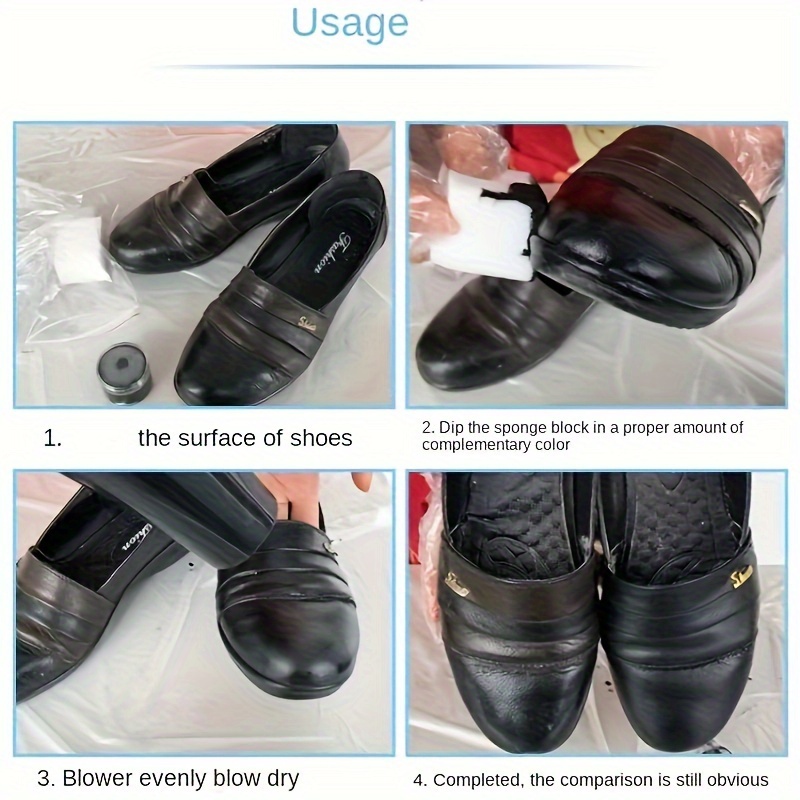 Usage

Fashion

1. the surface of shoes

2. Dip the sponge block in a proper amount of complementary color

3. Blower evenly blow dry

4. Completed, the comparison is still obvious