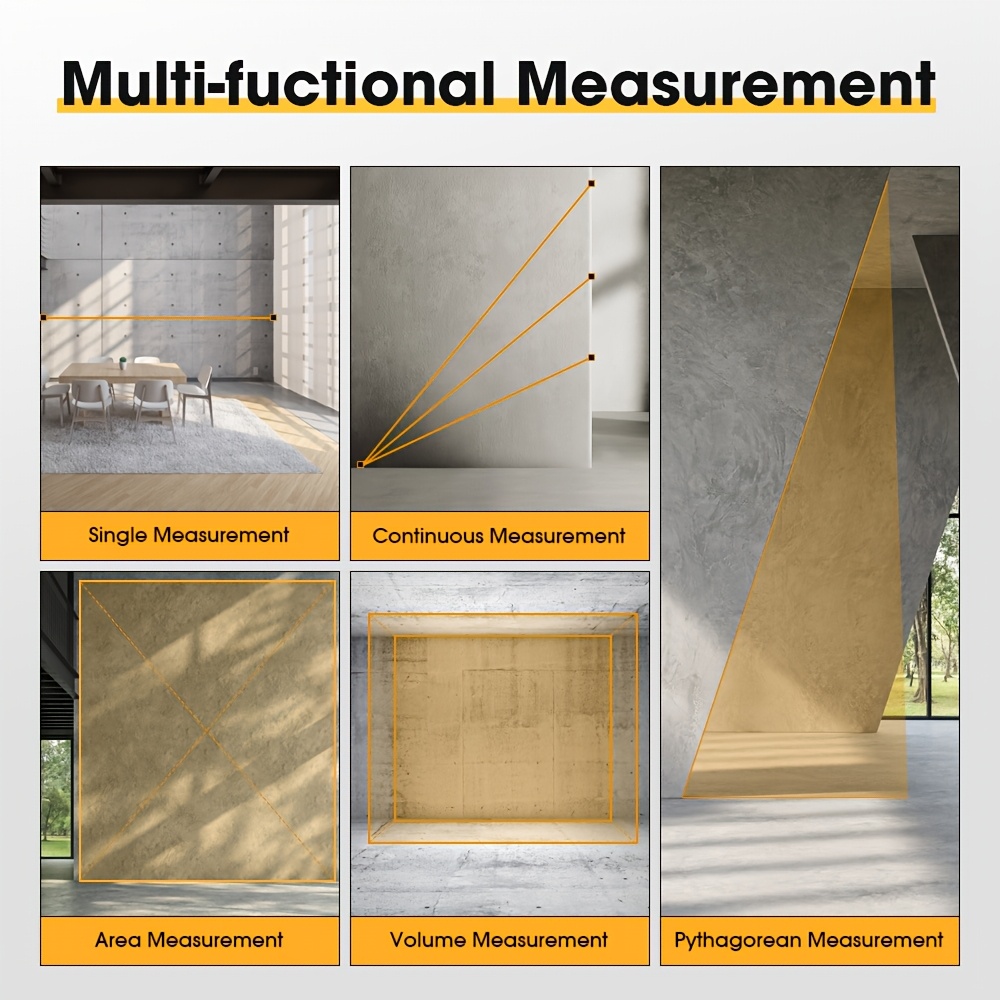 Multi-fuctional Measurement

Single Measurement

Continuous Measurement

Area Measurement

Volume Measurement

Pythagorean Measurement