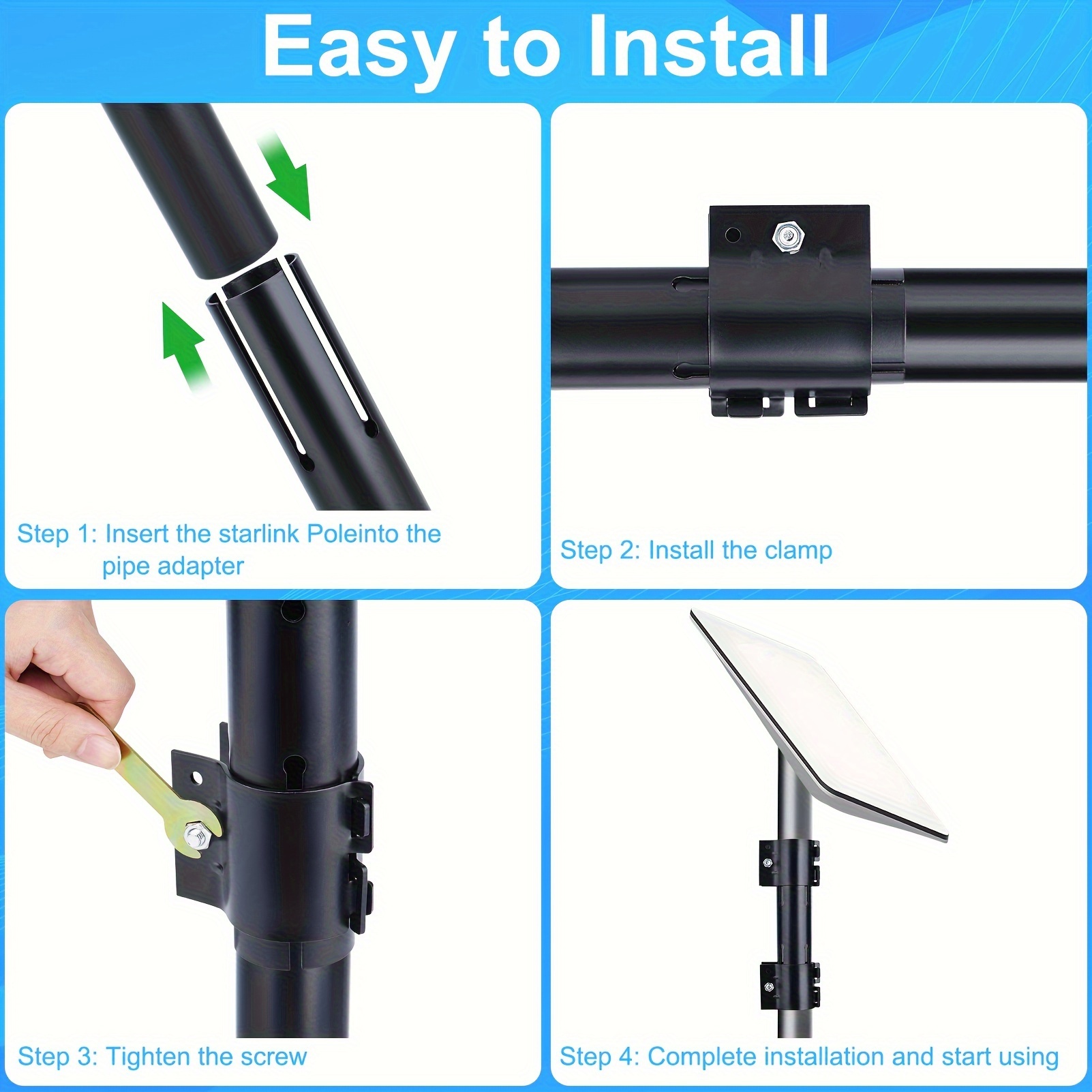 Easy to Install

Step 1: Insert the starlink Poleinto the pipe adapter

Step 2: Install the clamp

Step 3: Tighten the screw

Step 4: Complete installation and start using