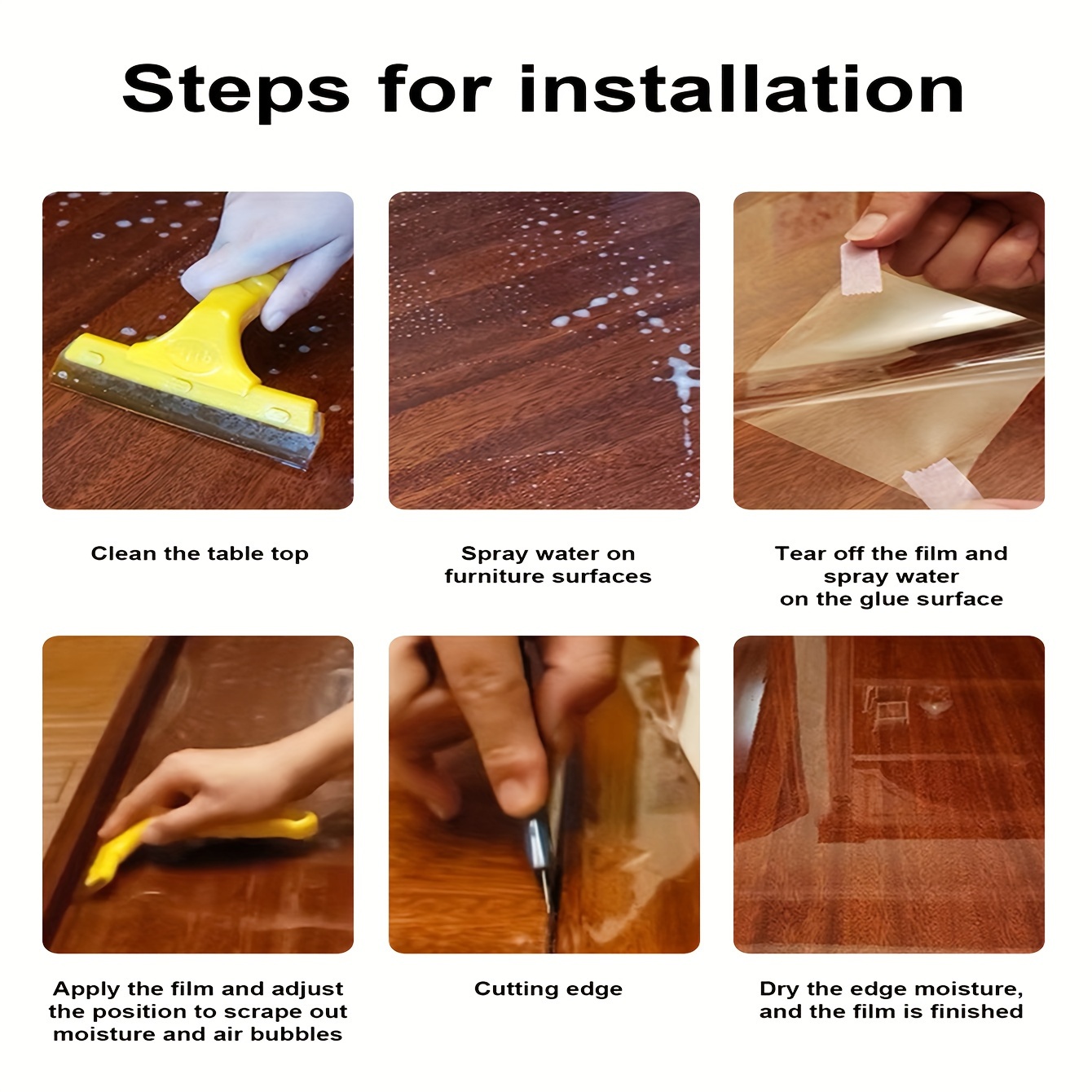 Steps for installation

Clean the table top

Spray water on furniture surfaces

Tear off the film and spray water on the glue surface

Apply the film and adjust the position to scrape out moisture and air bubbles

Cutting edge

Dry the edge moisture, and the film is finished